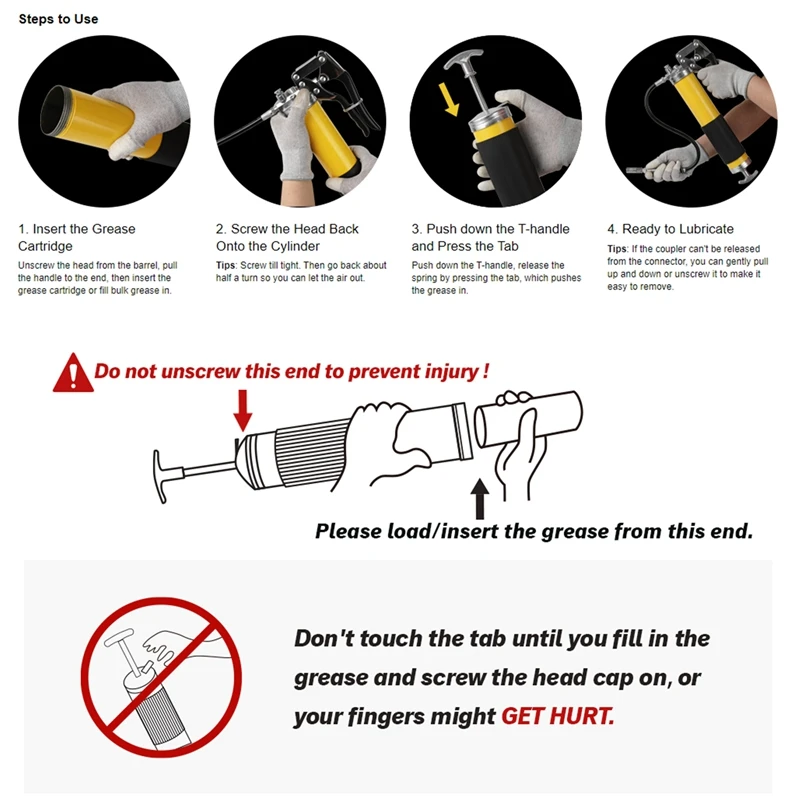 Steps to Use

1. Insert the Grease Cartridge

Unscrew the head from the barrel, pull the handle to the end, then insert the grease cartridge or fill bulk grease in.

2. Screw the Head Back Onto the Cylinder

Tips: Screw till tight. Then go back about half a turn so you can let the air out.

3. Push down the T-handle and Press the Tab

Push down the T-handle, release the spring by pressing the tab, which pushes the grease in.

4. Ready to Lubricate

Tips: If the coupler can't be released from the connector, you can gently pull up and down or unscrew it to make it easy to remove.

Do not unscrew this end to prevent injury !

Please load/insert the grease from this end.

Don't touch the tab until you fill in the grease and screw the head cap on, or your fingers might GET HURT.