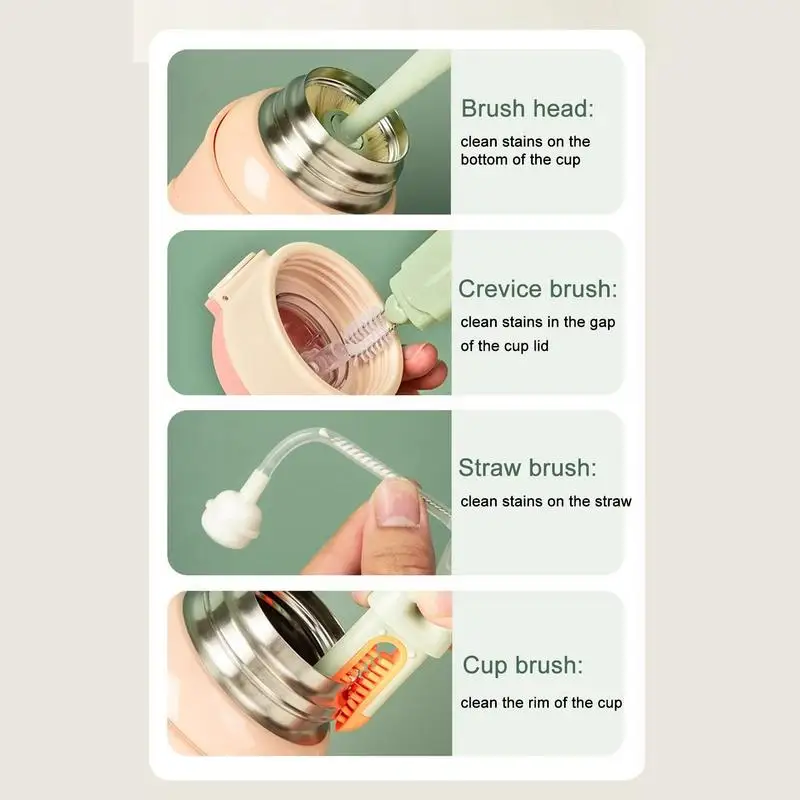 Brush head:
clean stains on the bottom of the cup

Crevice brush:
clean stains in the gap of the cup lid

Straw brush:
clean stains on the straw

Cup brush:
clean the rim of the cup