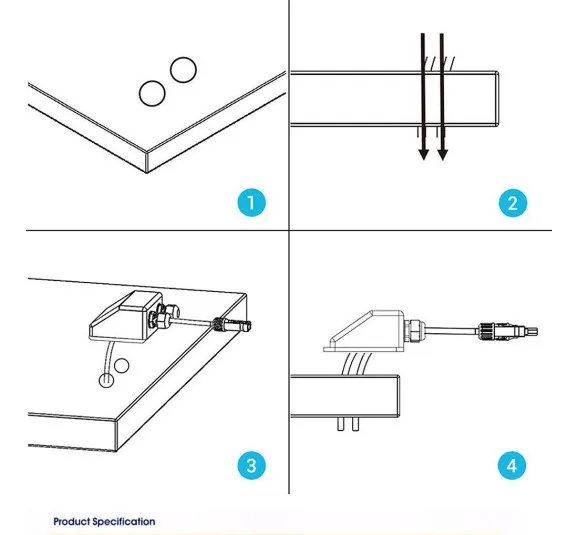 1

2

3

4

Product Specification