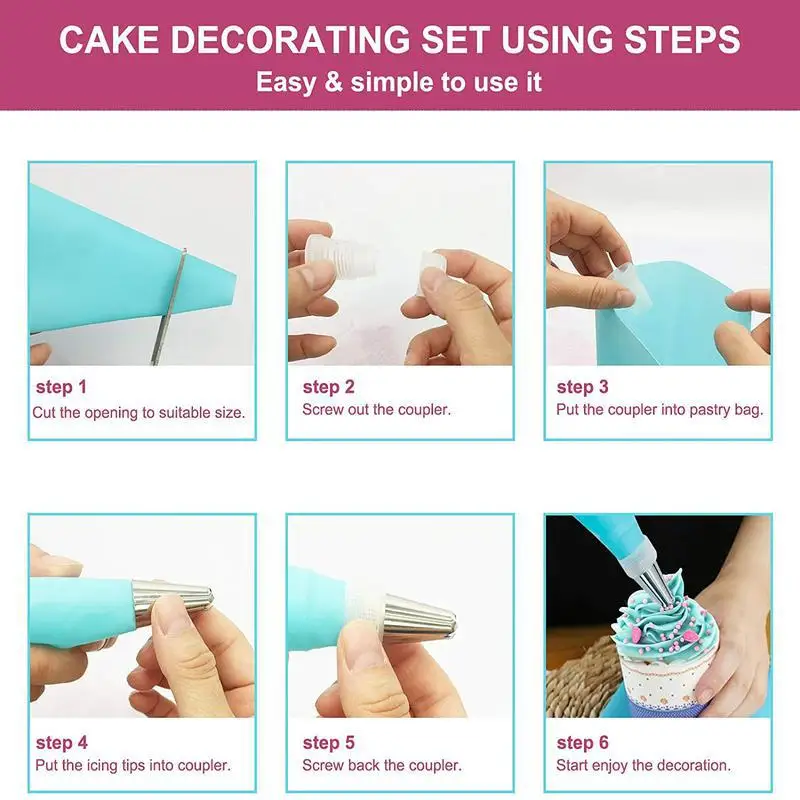 CAKE DECORATING SET USING STEPS
Easy & simple to use it

step 1
Cut the opening to suitable size.

step 2
Screw out the coupler.

step 3
Put the coupler into pastry bag.

step 4
Put the icing tips into coupler.

step 5
Screw back the coupler.

step 6
Start enjoy the decoration.