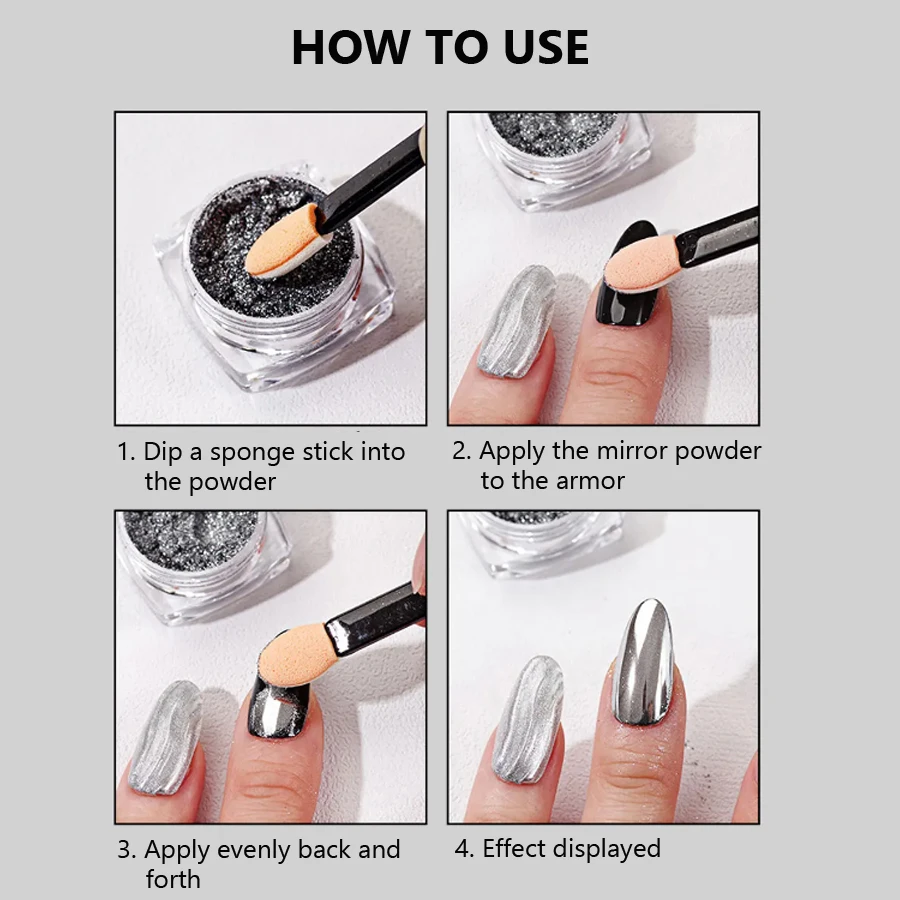 HOW TO USE

1. Dip a sponge stick into the powder

2. Apply the mirror powder to the armor

3. Apply evenly back and forth

4. Effect displayed