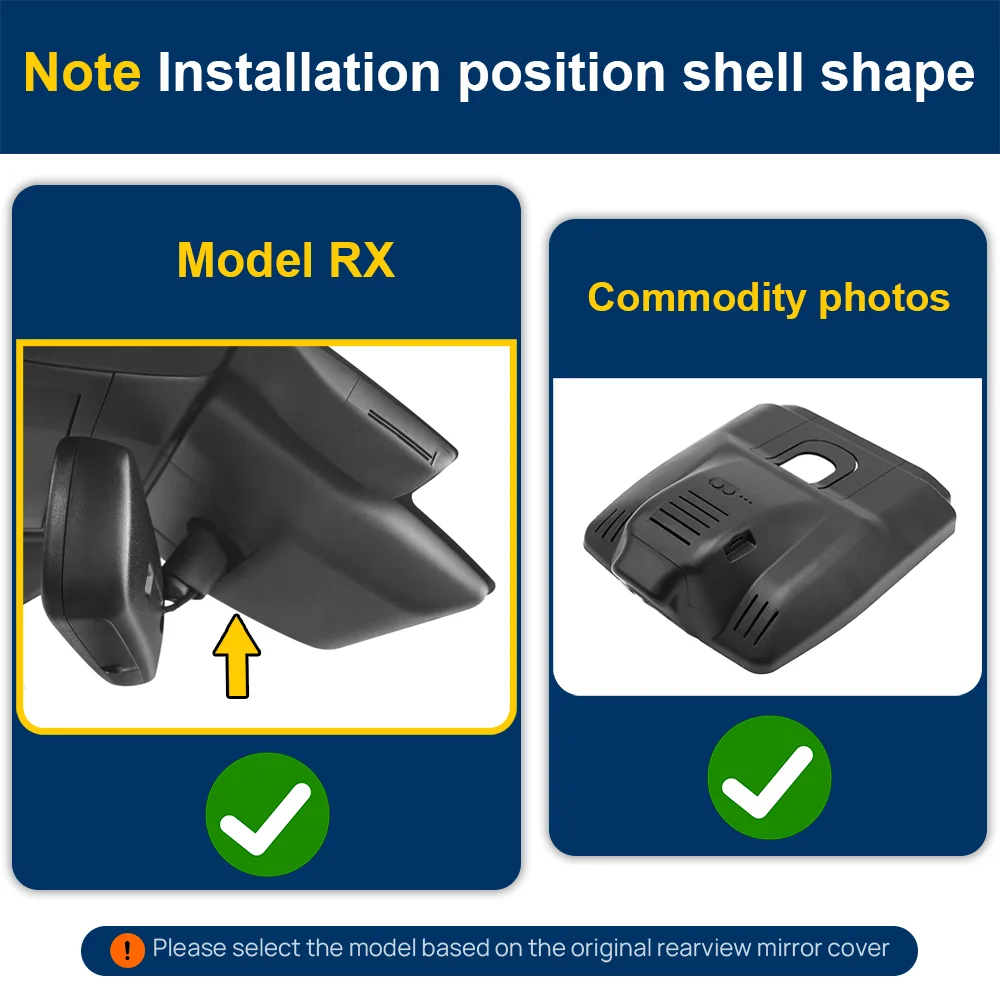 Note Installation position shell shape

Model RX

Commodity photos

! Please select the model based on the original rearview mirror cover