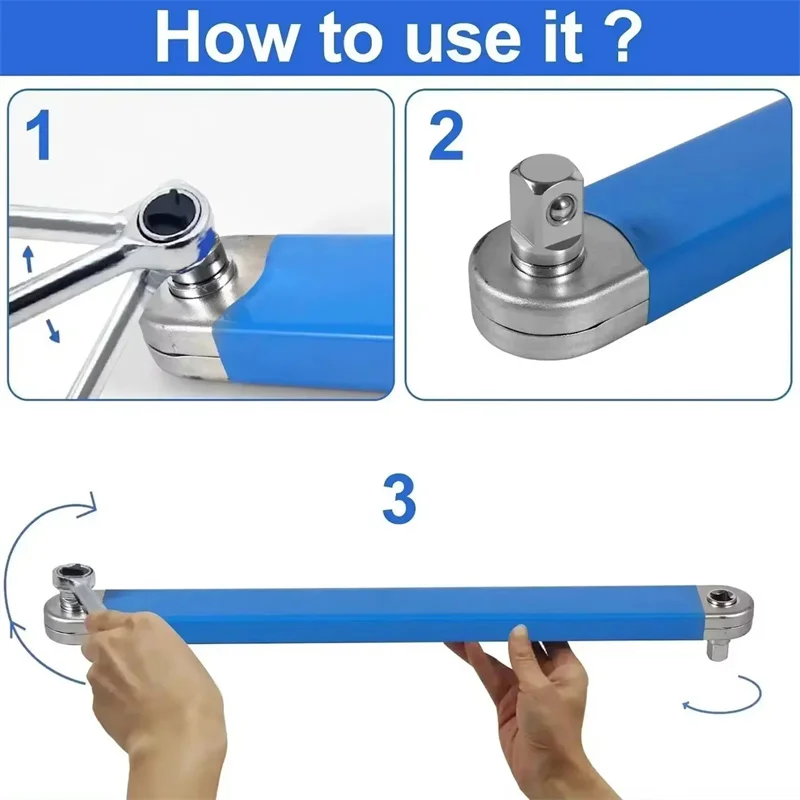 How to use it ?

1

2

3