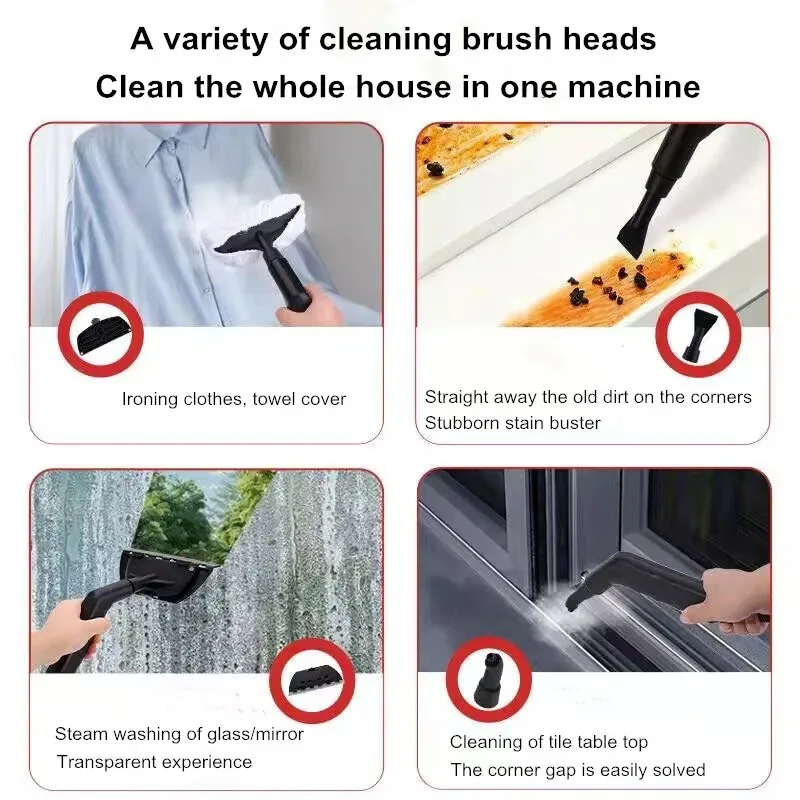 A variety of cleaning brush heads
Clean the whole house in one machine

Ironing clothes, towel cover

Straight away the old dirt on the corners
Stubborn stain buster

Steam washing of glass/mirror
Transparent experience

Cleaning of tile table top
The corner gap is easily solved