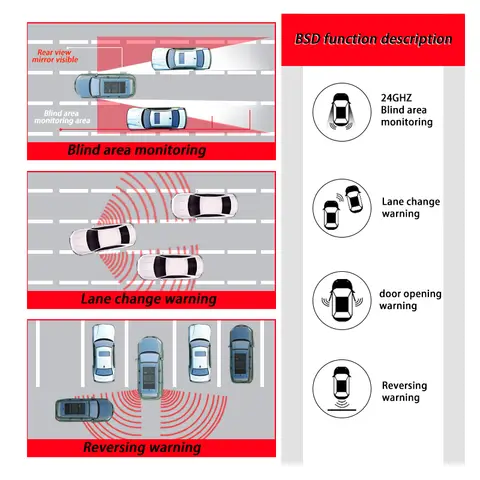 Rear view mirror visible

Blind area monitoring area

Blind area monitoring

Lane change warning

Reversing warning

BSD function description

24GHZ Blind area monitoring

Lane change warning

door opening warning

Reversing warning