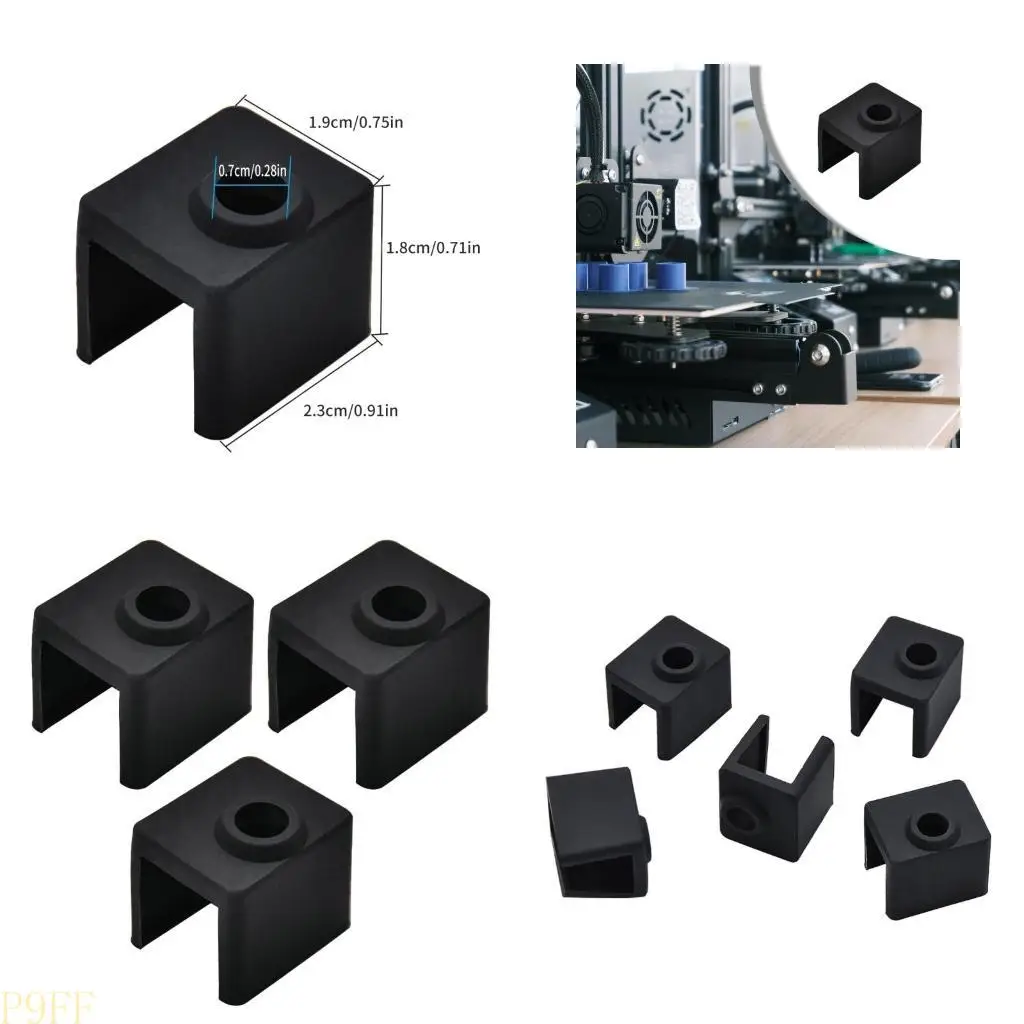 1.9cm/0.75in

0.7cm/0.28in

1.8cm/0.71in

2.3cm/0.91in

P9FF