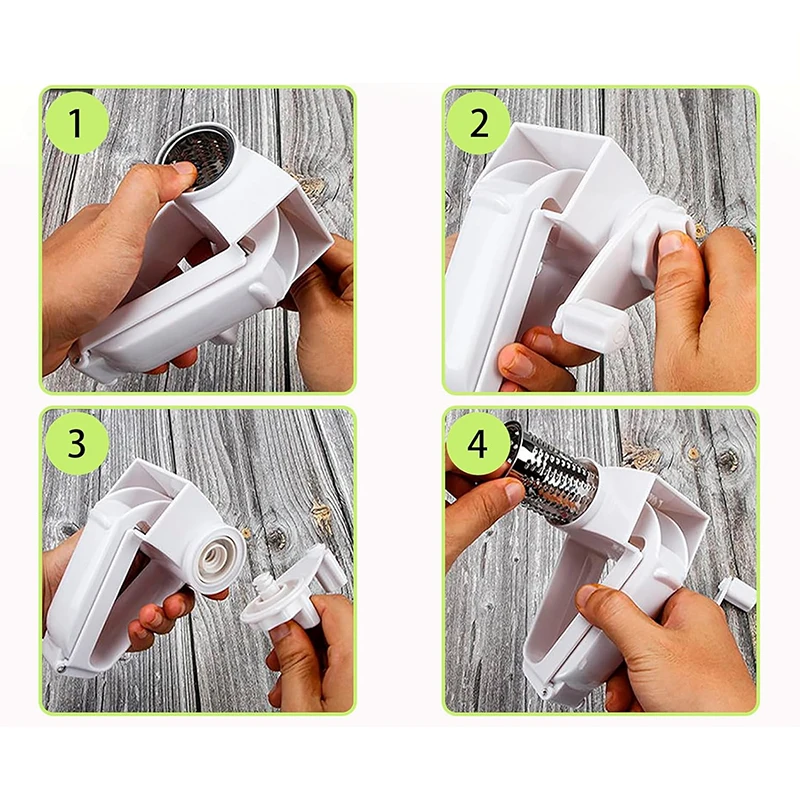 1

2

3

4