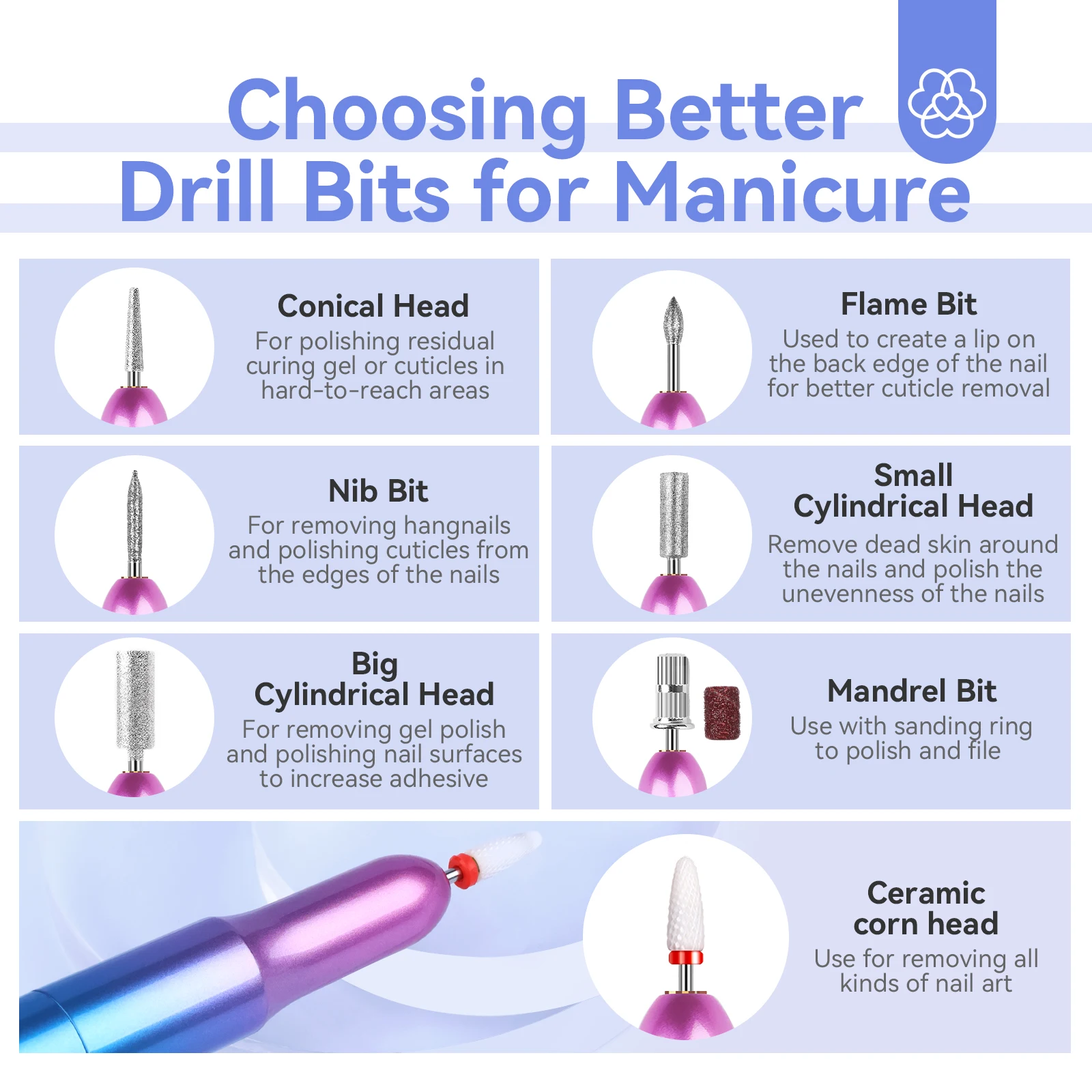 Choosing Better Drill Bits for Manicure

Conical Head
For polishing residual curing gel or cuticles in hard-to-reach areas

Flame Bit
Used to create a lip on the back edge of the nail for better cuticle removal

Nib Bit
For removing hangnails and polishing cuticles from the edges of the nails

Small Cylindrical Head
Remove dead skin around the nails and polish the unevenness of the nails

Big Cylindrical Head
For removing gel polish and polishing nail surfaces to increase adhesive

Mandrel Bit
Use with sanding ring to polish and file

Ceramic corn head
Use for removing all kinds of nail art