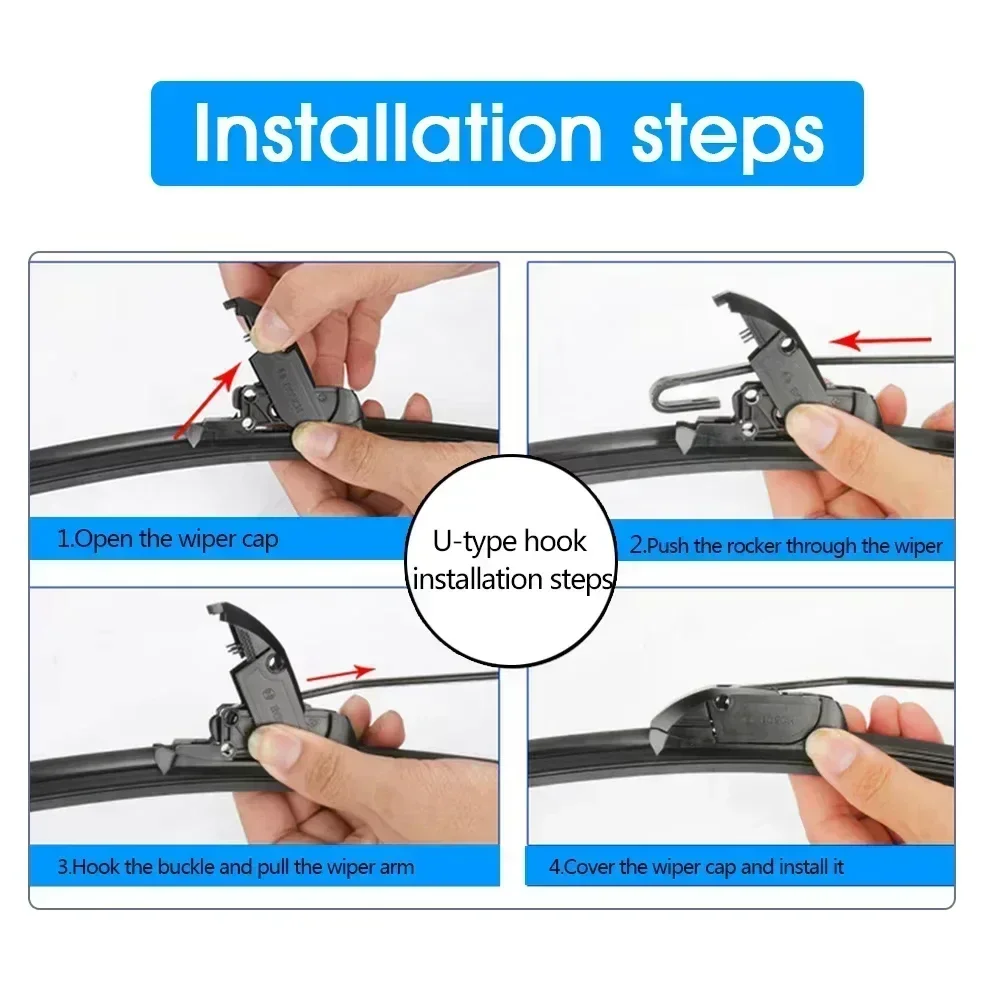 Installation steps

1.Open the wiper cap

U-type hook installation steps

2.Push the rocker through the wiper

3.Hook the buckle and pull the wiper arm

4.Cover the wiper cap and install it