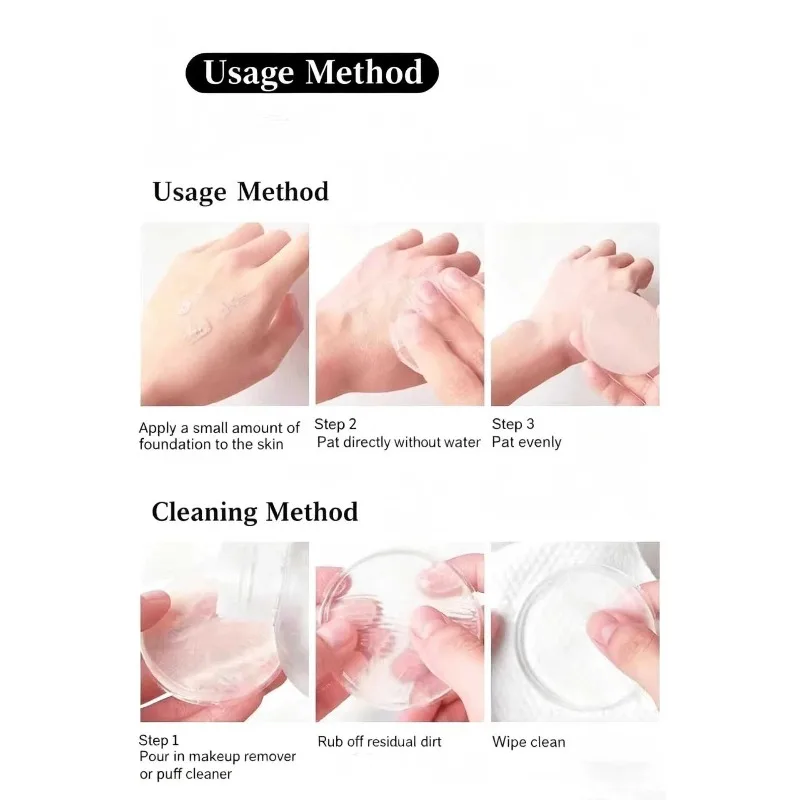 Usage Method

Usage Method

Apply a small amount of foundation to the skin

Step 2
Pat directly without water

Step 3
Pat evenly

Cleaning Method

Step 1
Pour in makeup remover or puff cleaner

Rub off residual dirt

Wipe clean