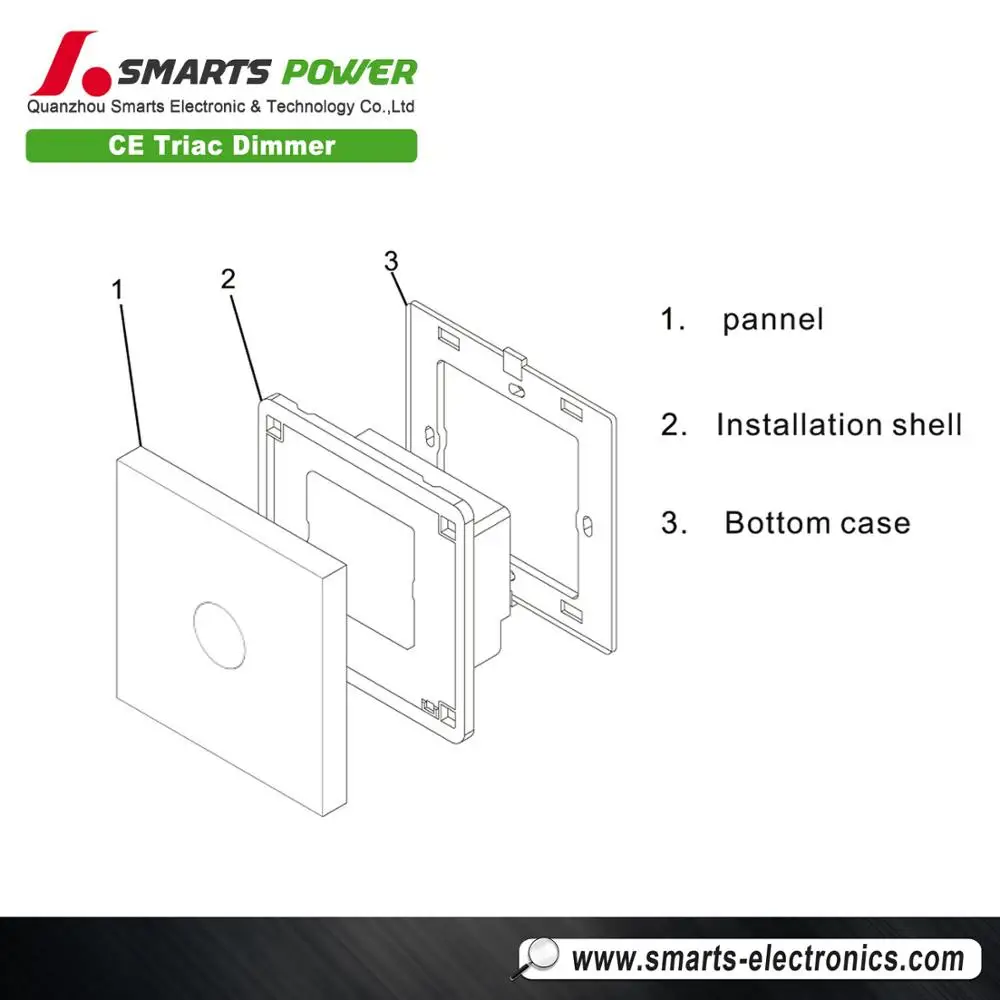 SMARTS POWER
Quanzhou Smarts Electronic & Technology Co.,Ltd
CE Triac Dimmer

1
2
3

1. pannel

2. Installation shell

3. Bottom case

www.smarts-electronics.com