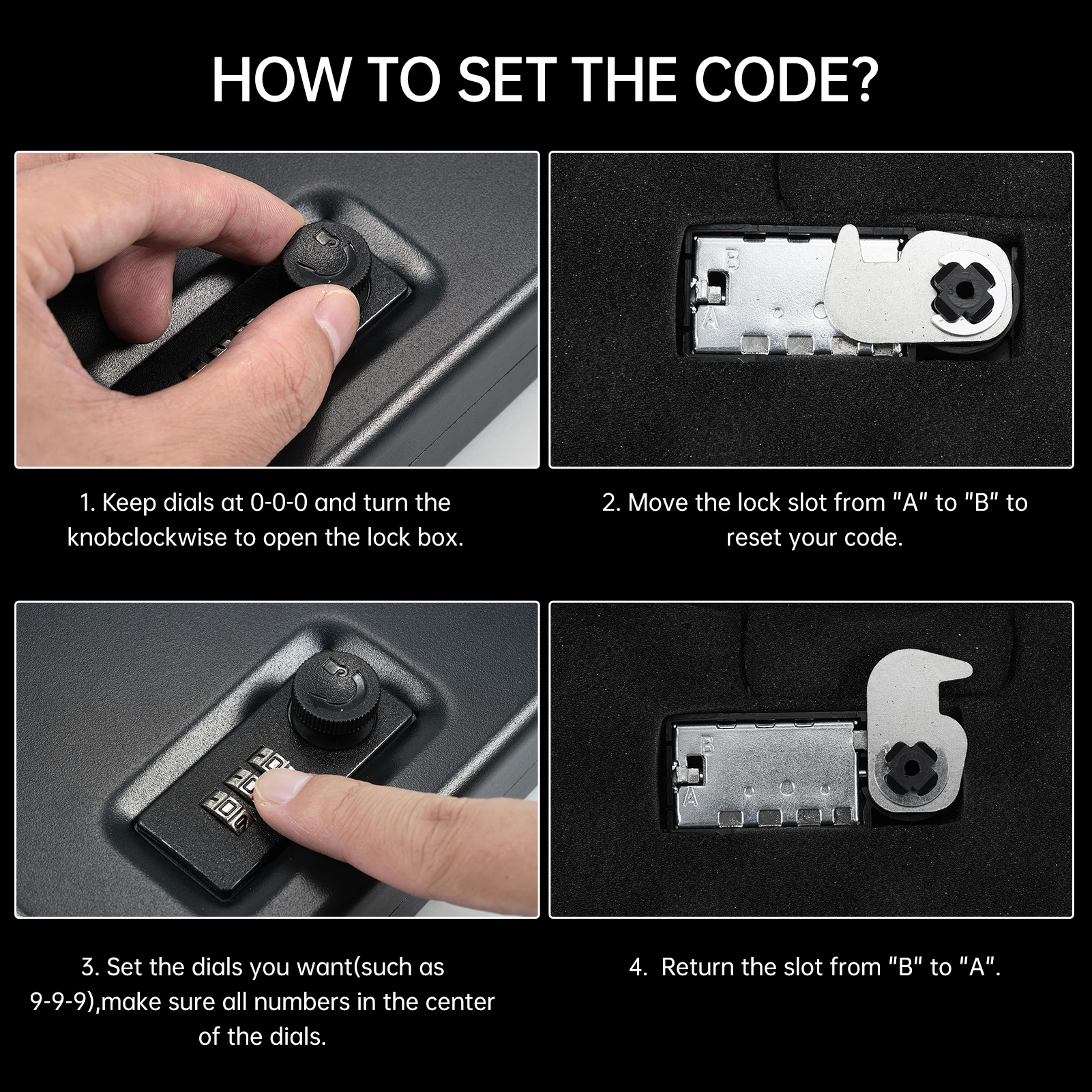 HOW TO SET THE CODE?

B
A

1. Keep dials at 0-0-0 and turn the knobclockwise to open the lock box.

2. Move the lock slot from "A" to "B" to reset your code.

B
A

3. Set the dials you want(such as 9-9-9),make sure all numbers in the center of the dials.

4.  Return the slot from "B" to "A".