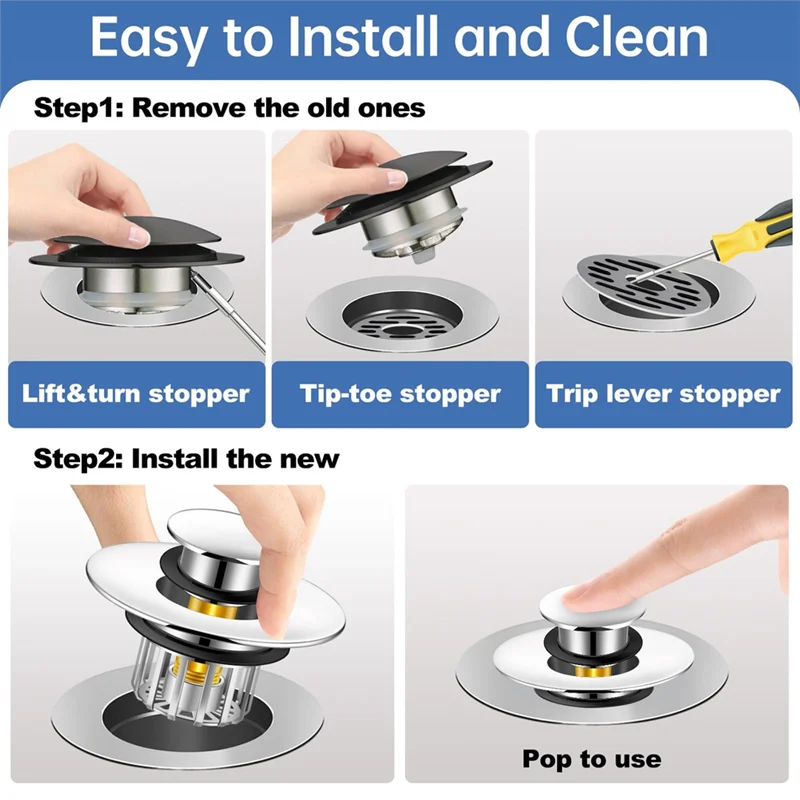 Easy to Install and Clean

Step1: Remove the old ones

Lift&turn stopper

Tip-toe stopper

Trip lever stopper

Step2: Install the new

Pop to use