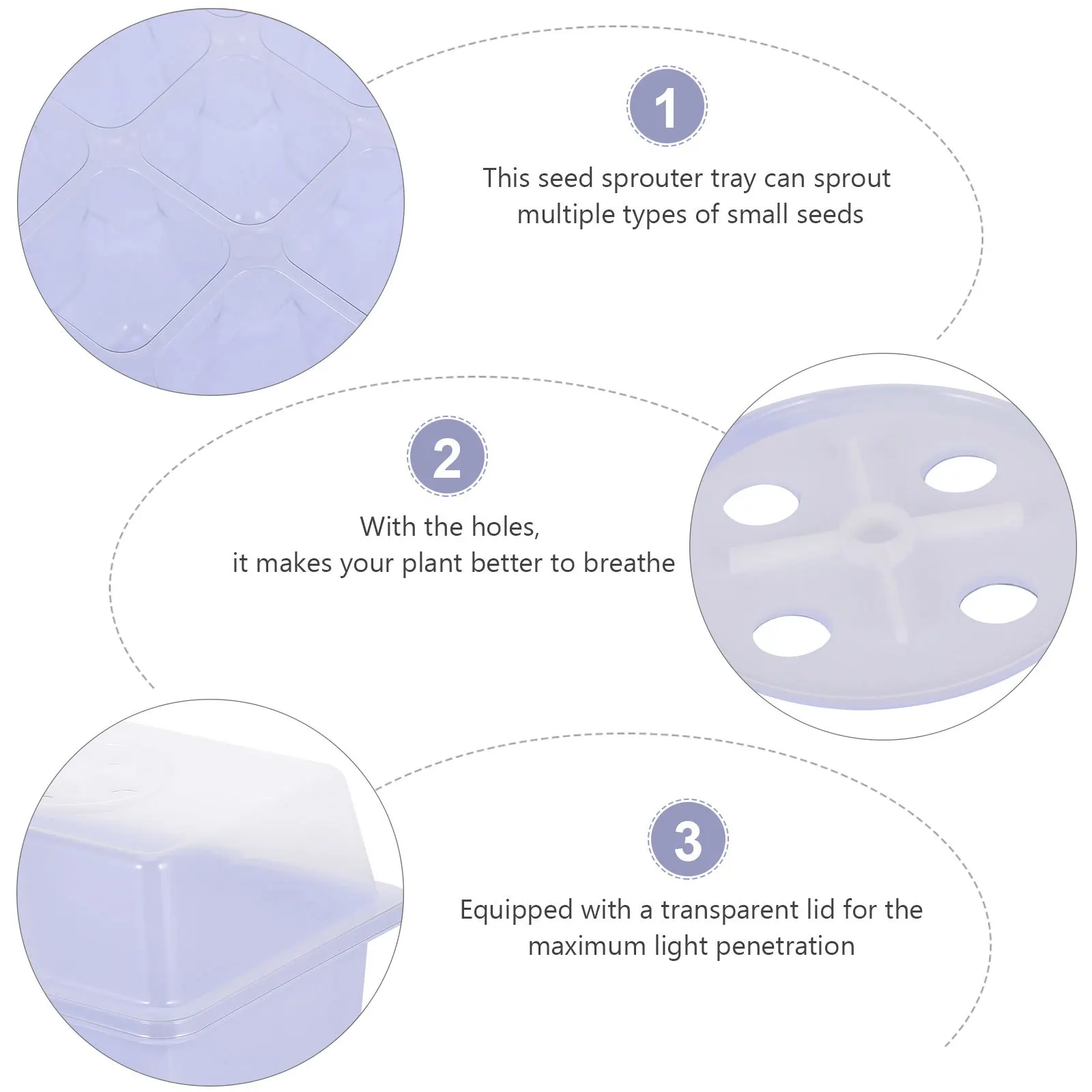 1

This seed sprouter tray can sprout multiple types of small seeds

2

With the holes,
it makes your plant better to breathe

3

Equipped with a transparent lid for the maximum light penetration