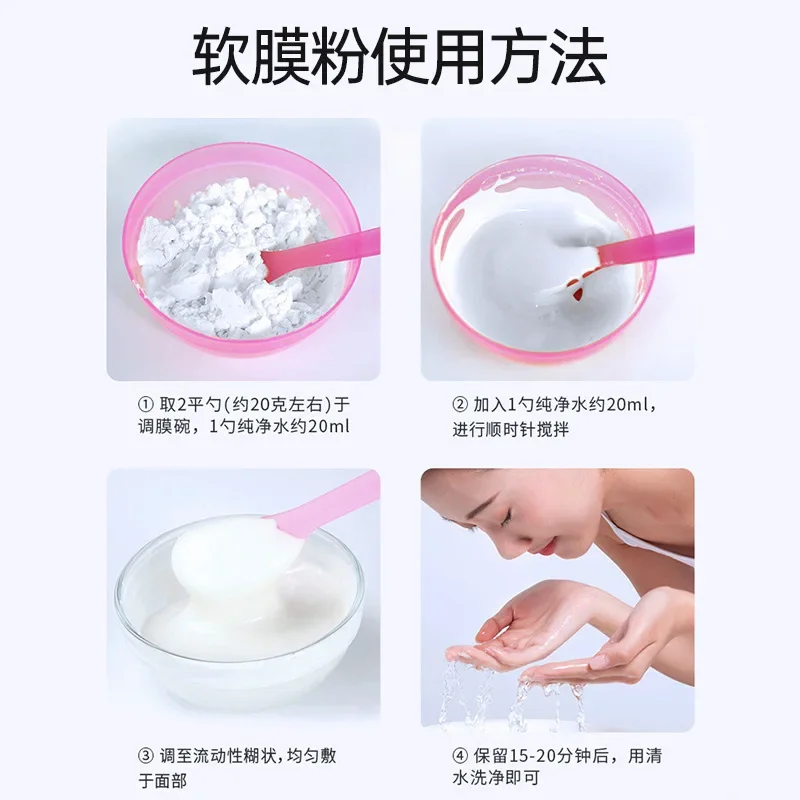 软膜粉使用方法

① 取2平勺(约20克左右)于调膜碗，1勺纯净水约20ml

② 加入1勺纯净水约20ml，进行顺时针搅拌

③ 调至流动性糊状，均匀敷于面部

④ 保留15-20分钟后，用清水洗净即可