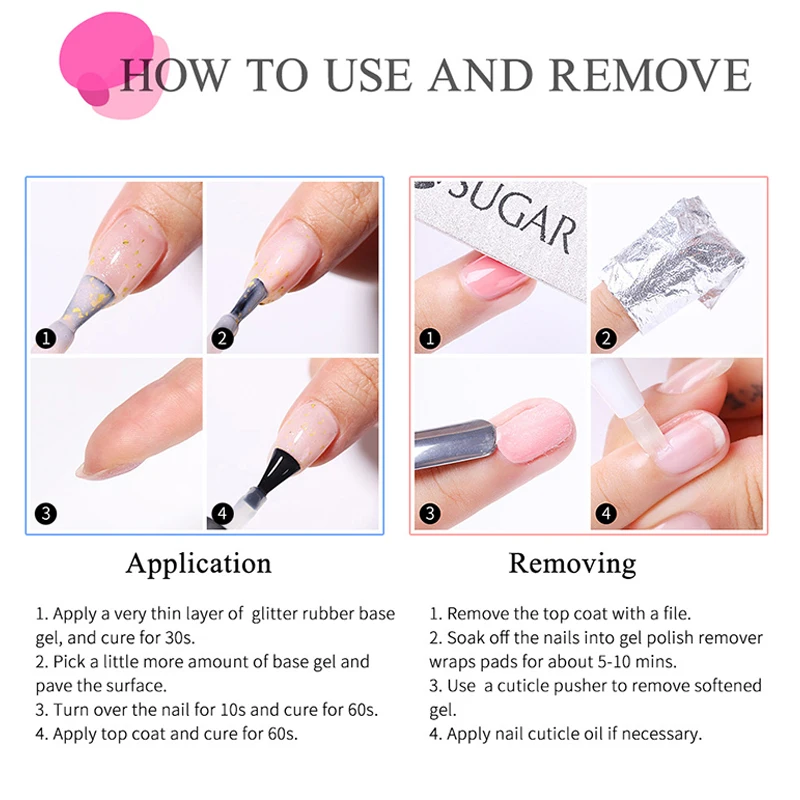 HOW TO USE AND REMOVE

1
2
3
4

SUGAR

1
2
3
4

Application

1. Apply a very thin layer of glitter rubber base gel, and cure for 30s.
2. Pick a little more amount of base gel and pave the surface.
3. Turn over the nail for 10s and cure for 60s.
4. Apply top coat and cure for 60s.

Removing

1. Remove the top coat with a file.
2. Soak off the nails into gel polish remover wraps pads for about 5-10 mins.
3. Use a cuticle pusher to remove softened gel.
4. Apply nail cuticle oil if necessary.