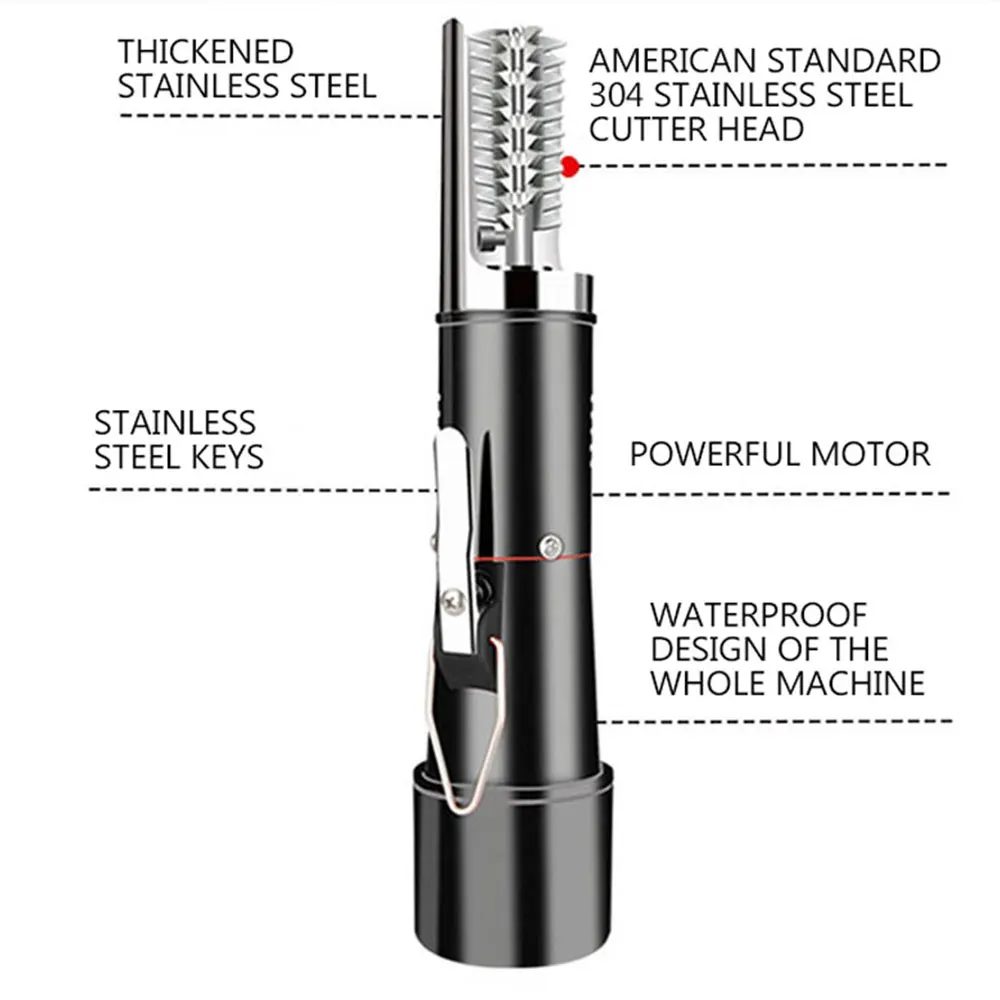 THICKENED STAINLESS STEEL

AMERICAN STANDARD 304 STAINLESS STEEL CUTTER HEAD

STAINLESS STEEL KEYS

POWERFUL MOTOR

WATERPROOF DESIGN OF THE WHOLE MACHINE