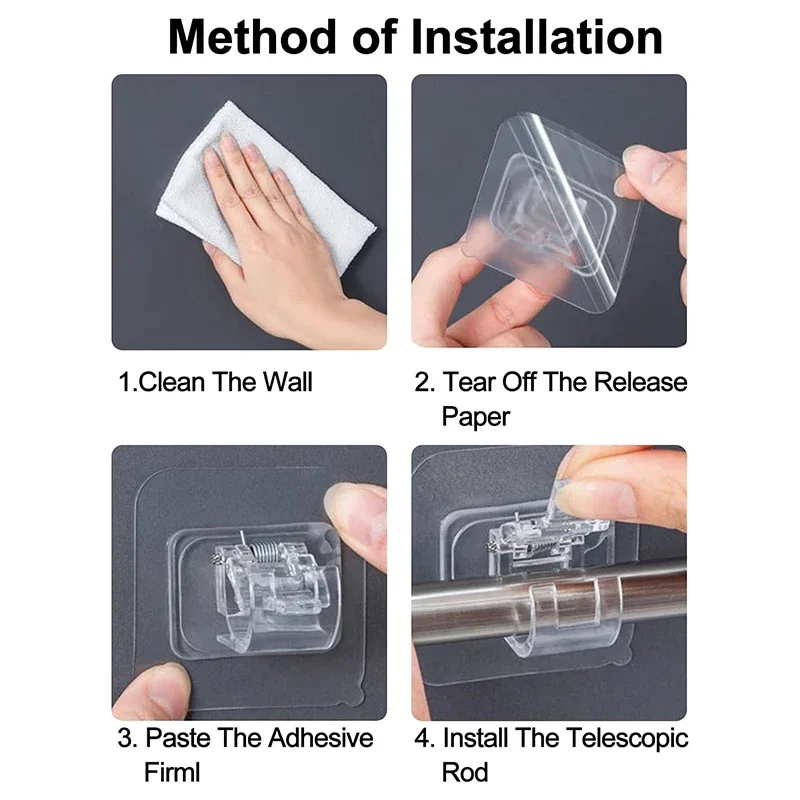 Method of Installation

1.Clean The Wall

2. Tear Off The Release Paper

3. Paste The Adhesive Firml

4. Install The Telescopic Rod