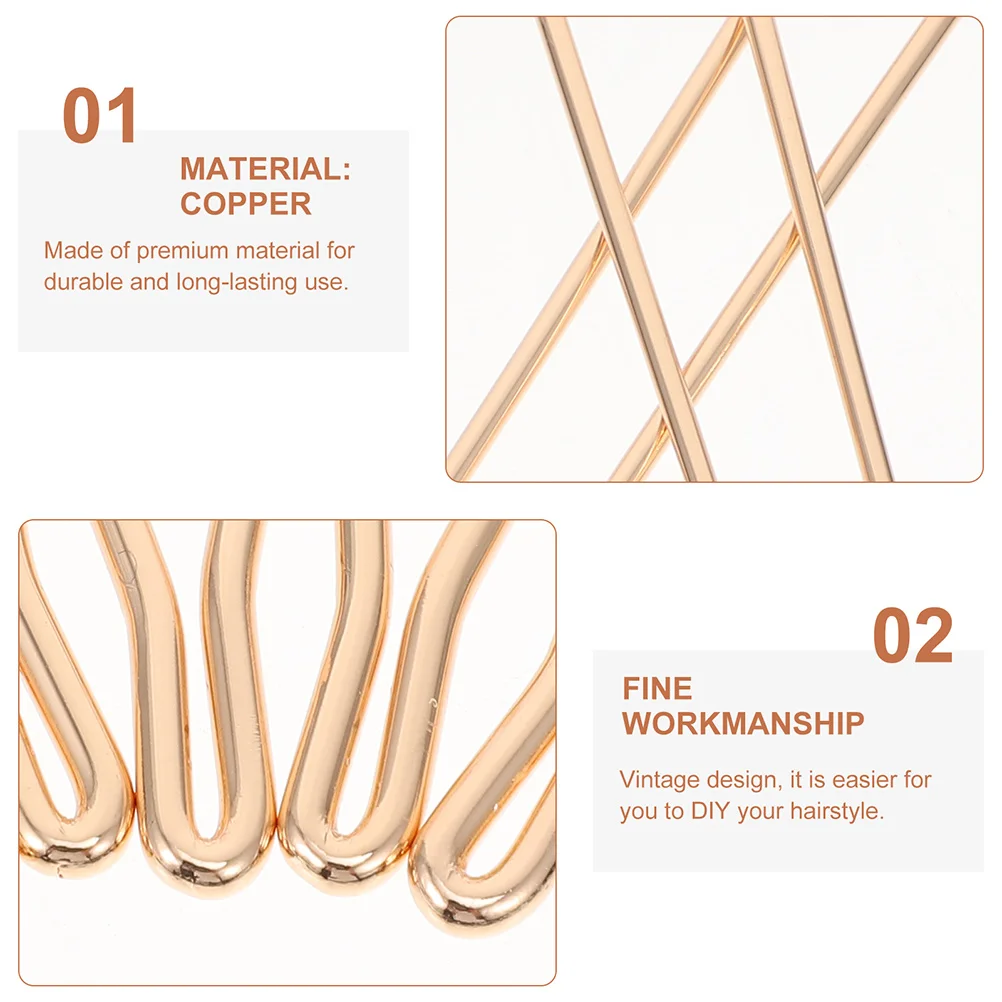 01

MATERIAL: COPPER

Made of premium material for durable and long-lasting use.

02

FINE WORKMANSHIP

Vintage design, it is easier for you to DIY your hairstyle.