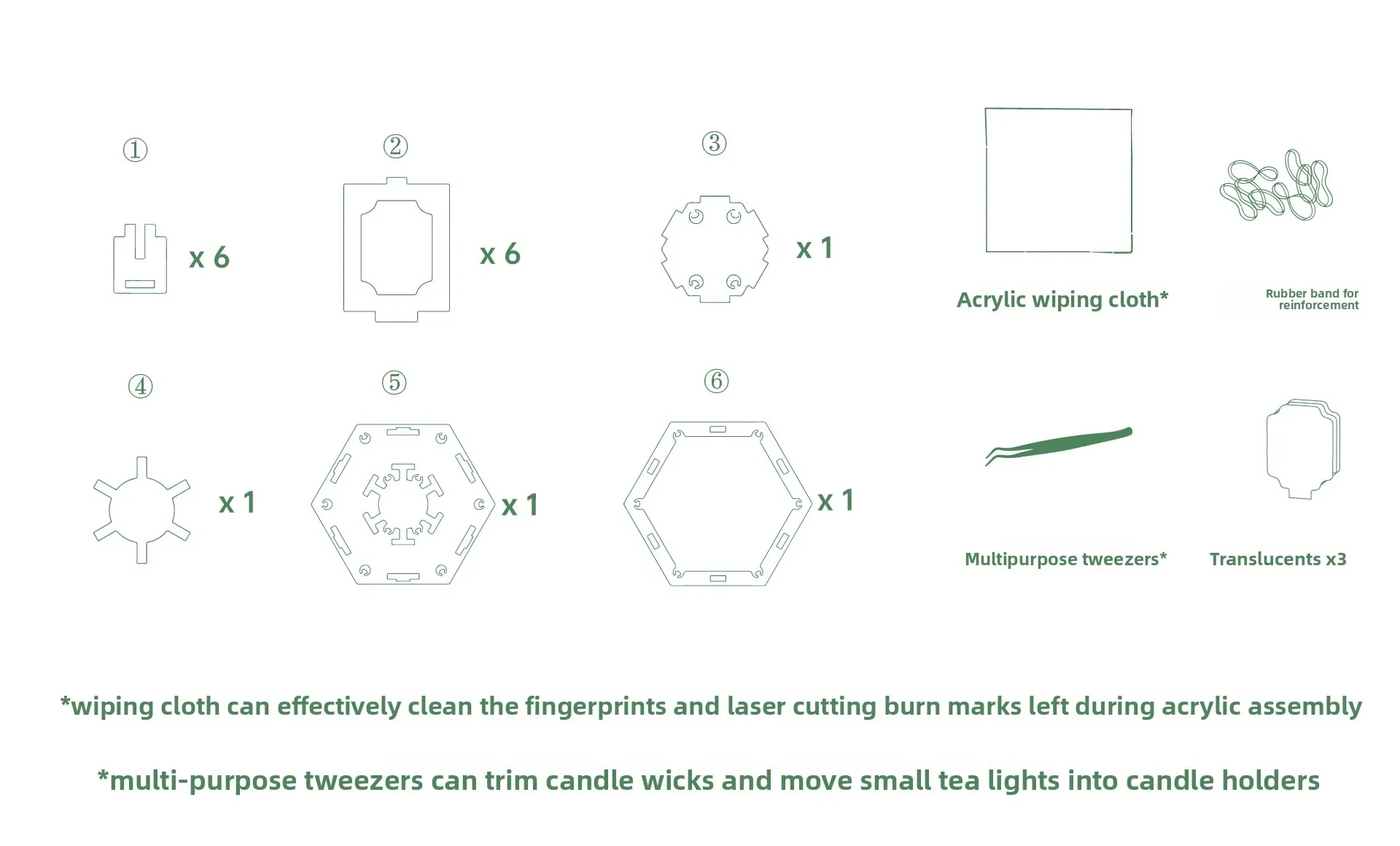 ① x 6

② x 6

③ x 1

Acrylic wiping cloth*

Rubber band for reinforcement

④ x 1

⑤ x 1

⑥ x 1

Multipurpose tweezers*

Translucents x3

*wiping cloth can effectively clean the fingerprints and laser cutting burn marks left during acrylic assembly

*multi-purpose tweezers can trim candle wicks and move small tea lights into candle holders