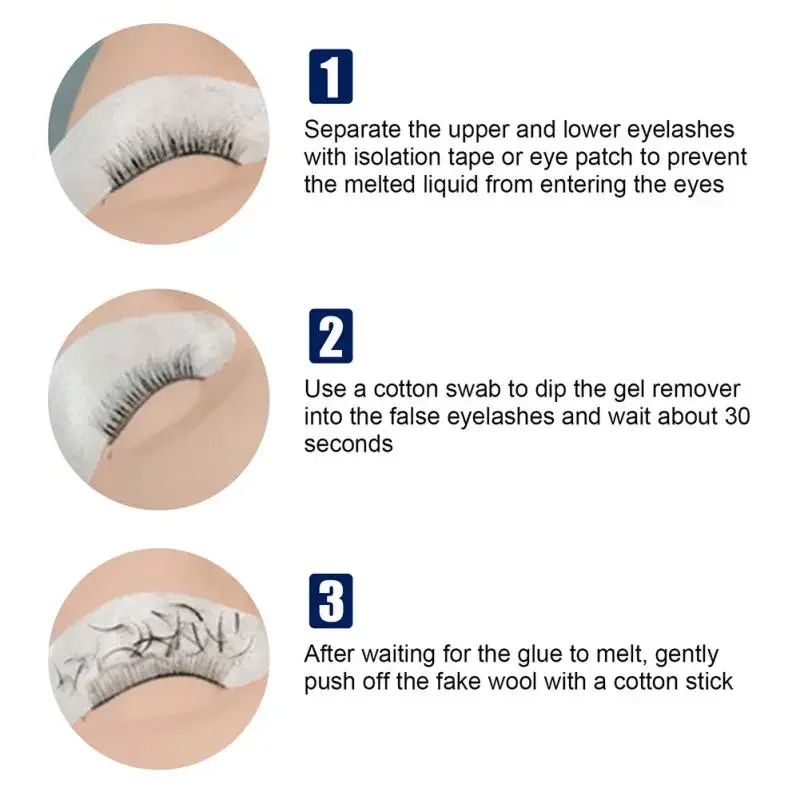 1

Separate the upper and lower eyelashes with isolation tape or eye patch to prevent the melted liquid from entering the eyes

2

Use a cotton swab to dip the gel remover into the false eyelashes and wait about 30 seconds

3

After waiting for the glue to melt, gently push off the fake wool with a cotton stick