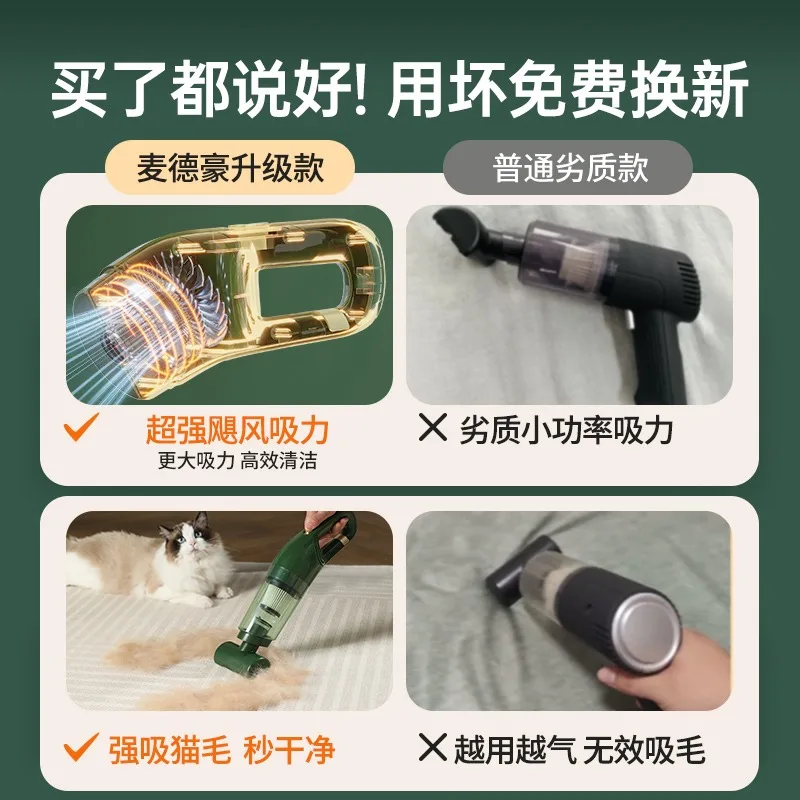 买了都说好! 用坏免费换新

麦德豪升级款

普通劣质款

✓ 超强飓风吸力
更大吸力 高效清洁

✕ 劣质小功率吸力

✓ 强吸猫毛 秒干净

✕ 越用越气 无效吸毛