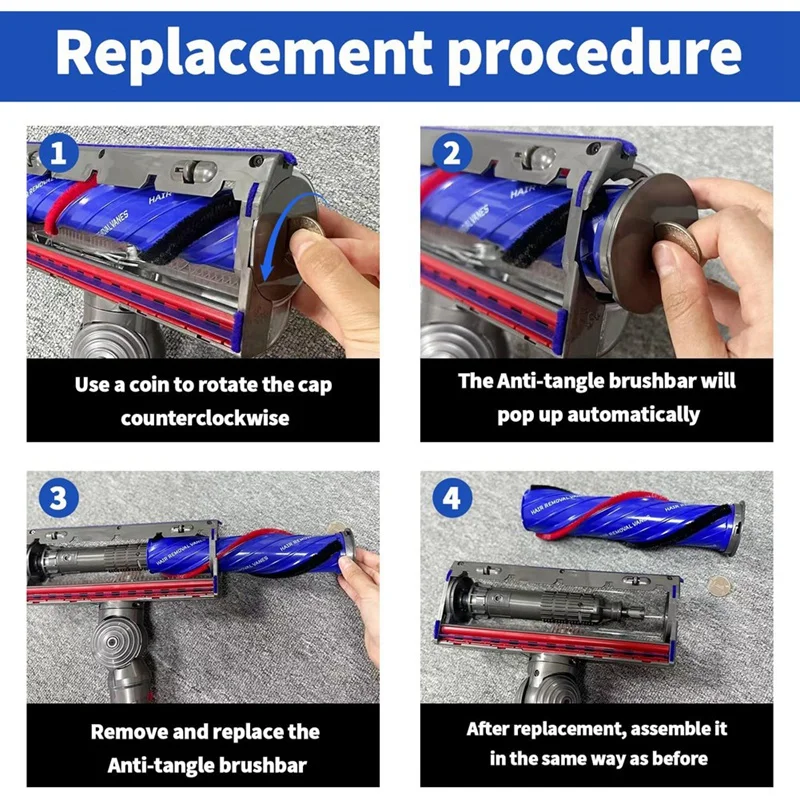 Replacement procedure

1

HAIR REMOVAL VANES

Use a coin to rotate the cap counterclockwise

2

HAIR REMOVAL VANES

The Anti-tangle brushbar will pop up automatically

3

HAIR REMOVAL VANES

Remove and replace the Anti-tangle brushbar

4

HAIR REMOVAL VANES

After replacement, assemble it in the same way as before