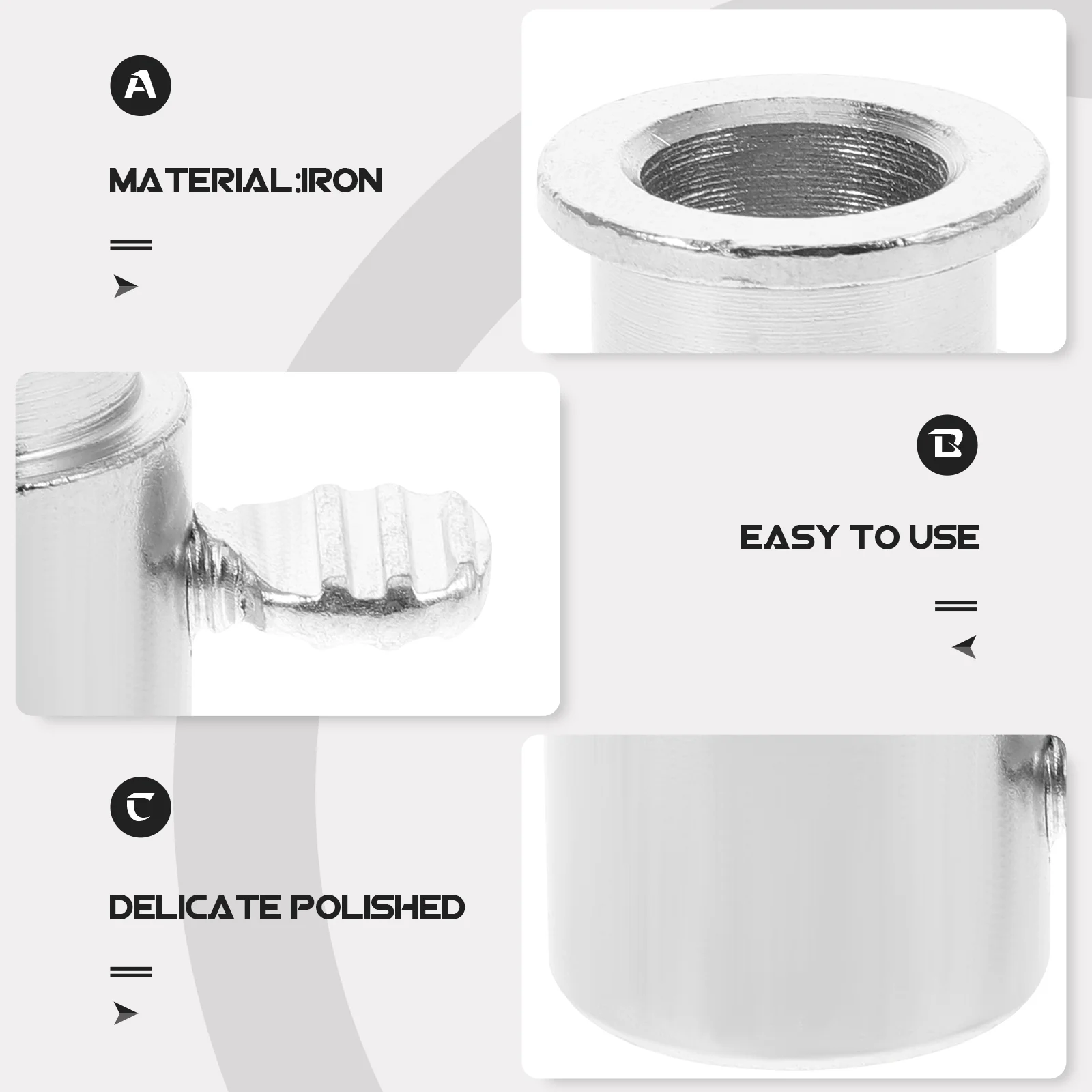 A

MATERIAL:IRON

B

EASY TO USE

C

DELICATE POLISHED