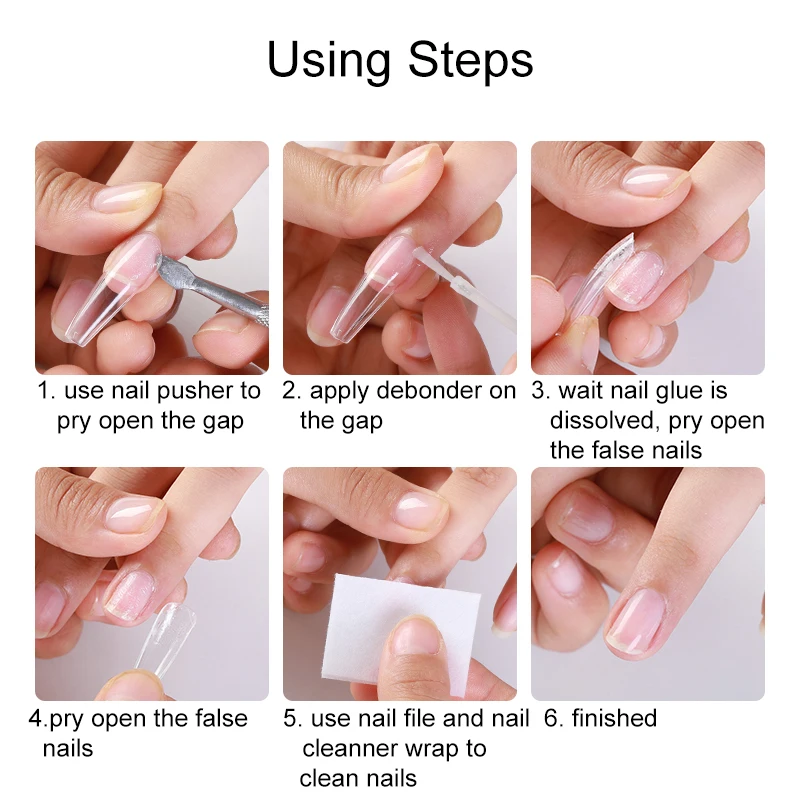 Using Steps

1. use nail pusher to pry open the gap

2. apply debonder on the gap

3. wait nail glue is dissolved, pry open the false nails

4.pry open the false nails

5. use nail file and nail cleanner wrap to clean nails

6. finished