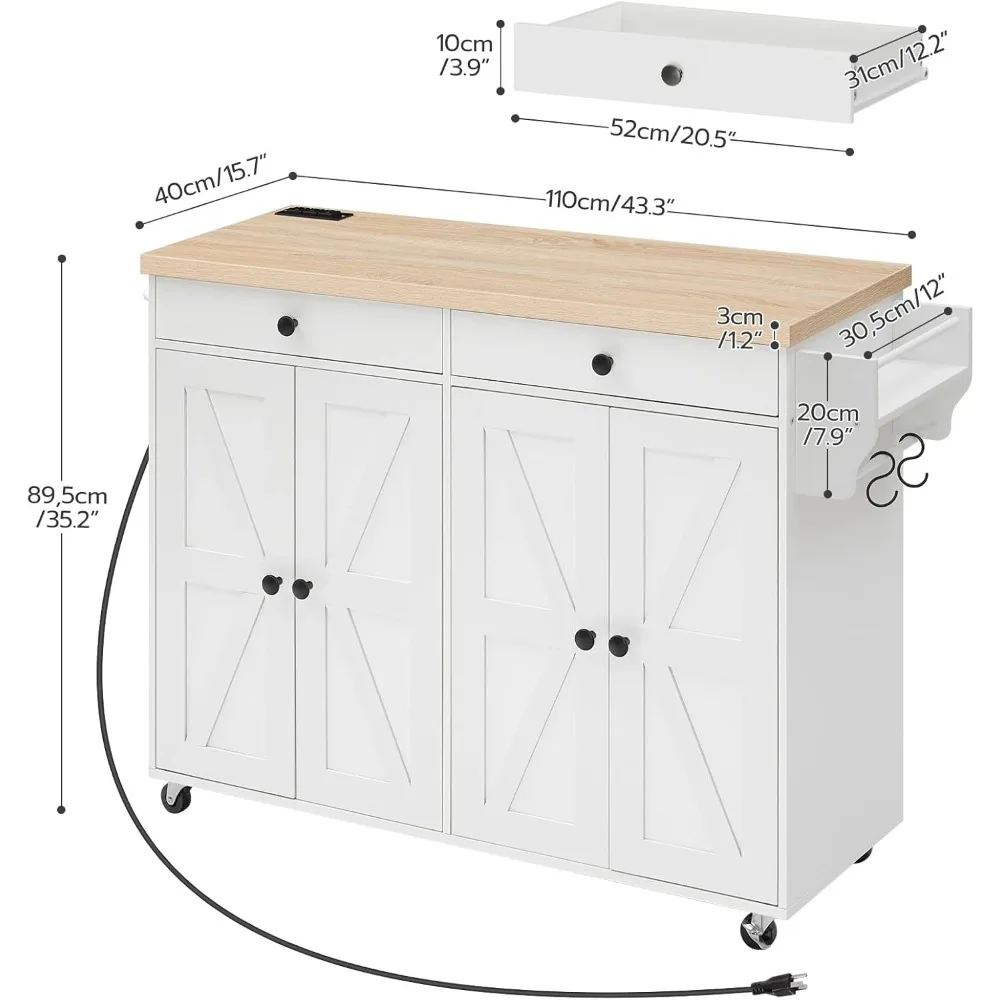 10cm /3.9"

31cm/12.2"

52cm/20.5"

40cm/15.7"

110cm/43.3"

3cm /1.2"

30,5cm/12"

20cm /7.9"

89,5cm /35.2"