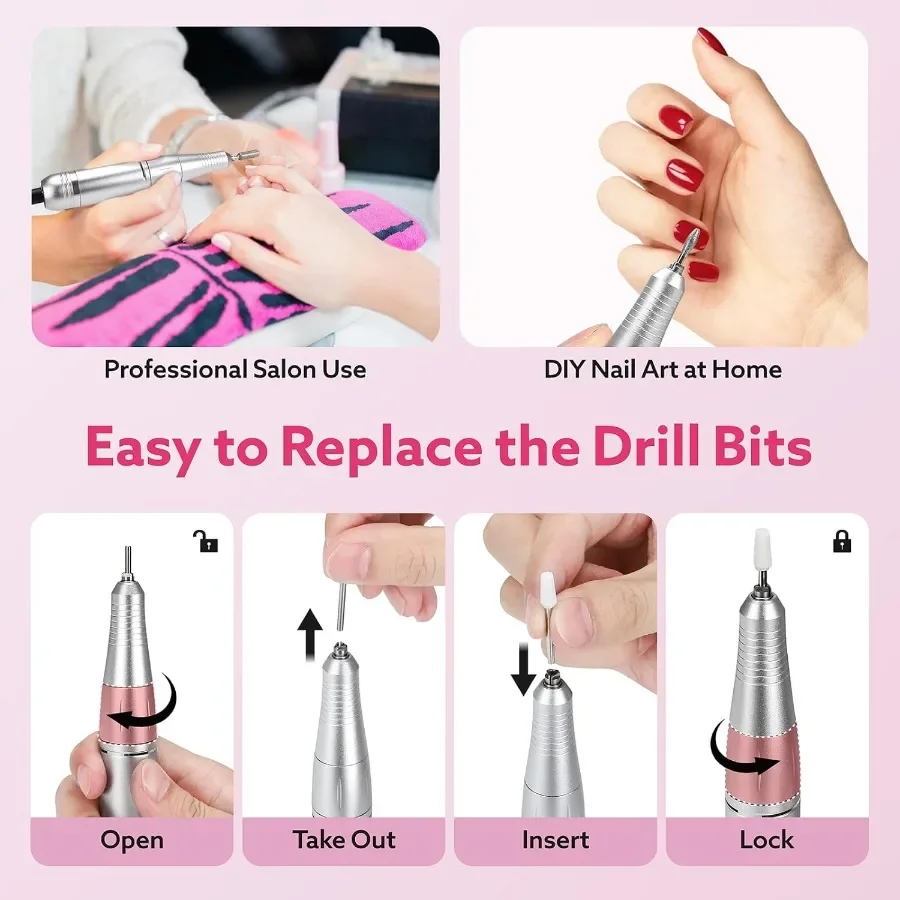 Professional Salon Use

DIY Nail Art at Home

Easy to Replace the Drill Bits

Open

Take Out

Insert

Lock