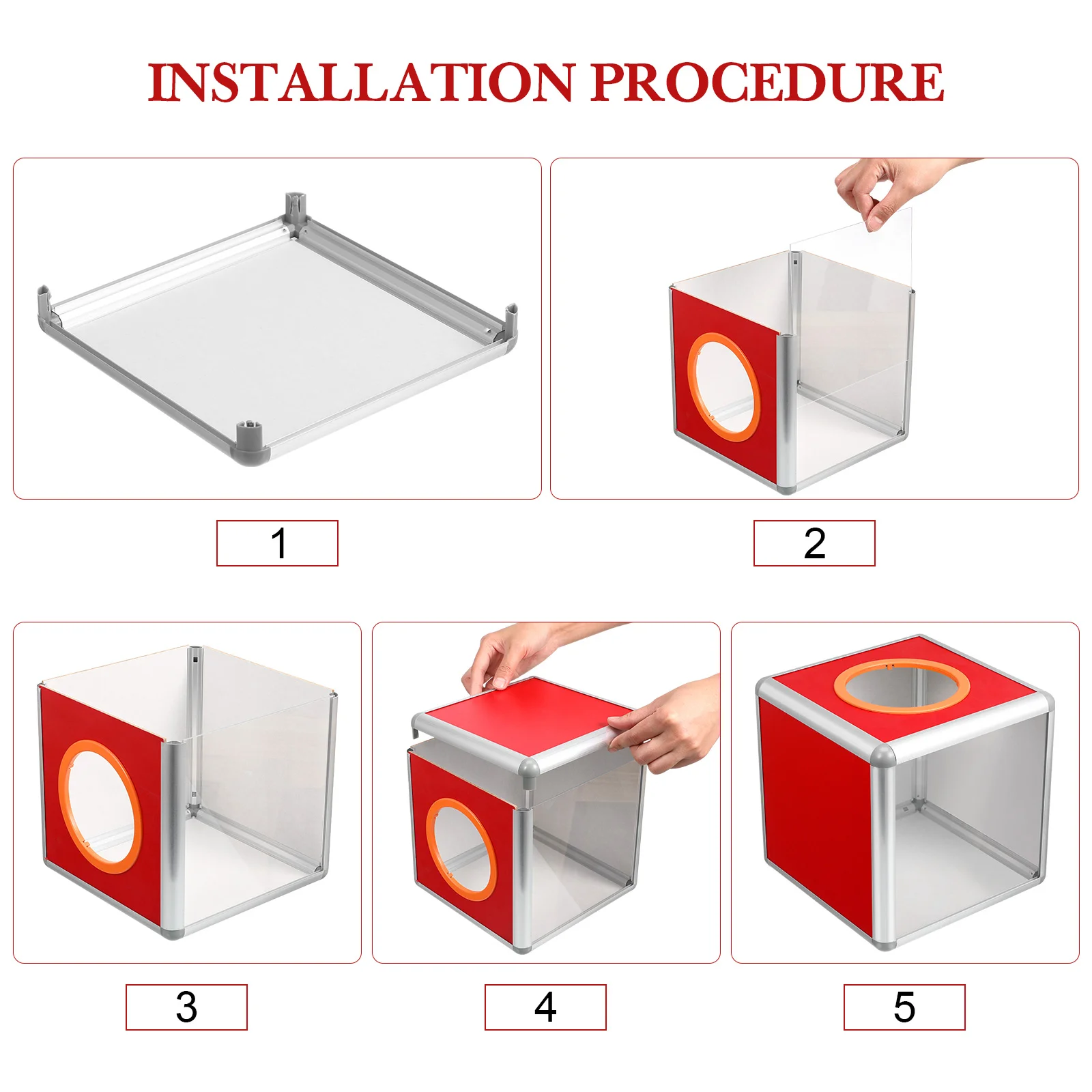 INSTALLATION PROCEDURE

1

2

3

4

5