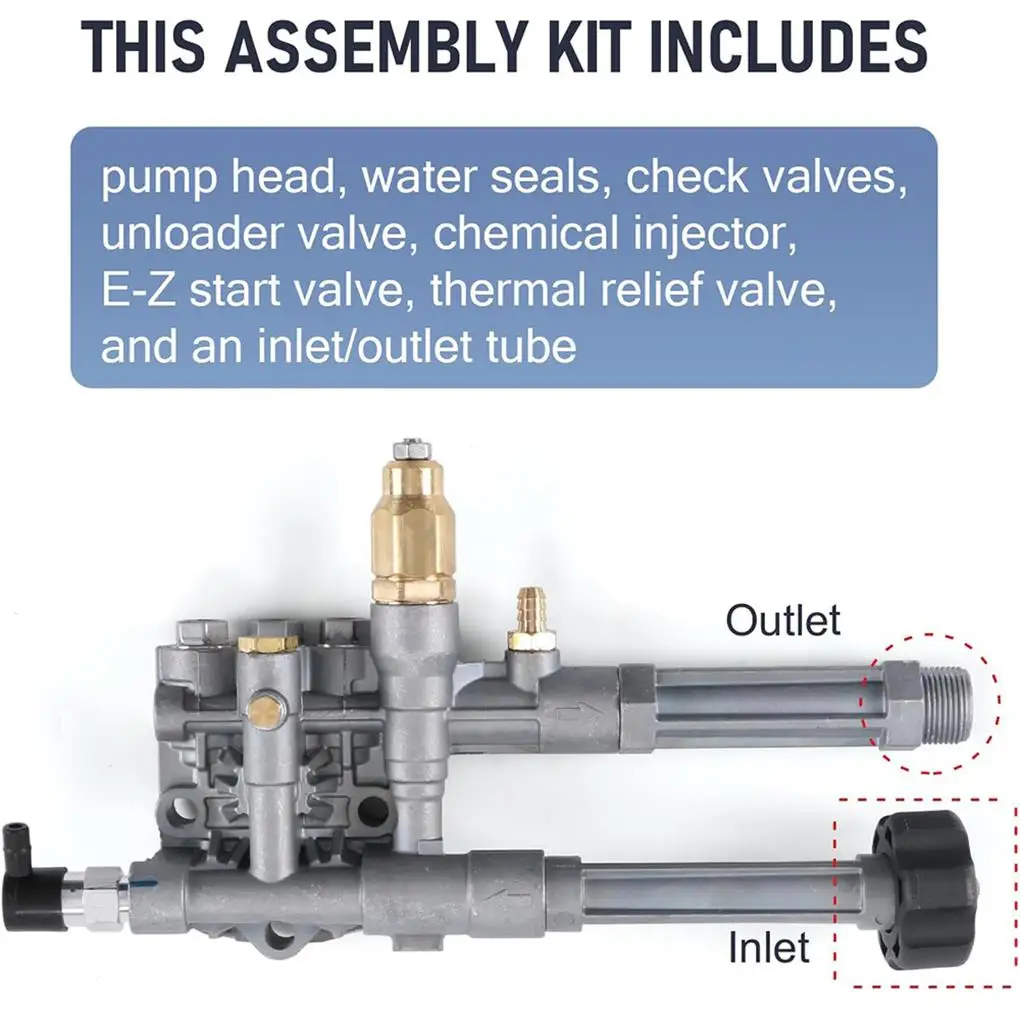 THIS ASSEMBLY KIT INCLUDES

pump head, water seals, check valves, unloader valve, chemical injector, E-Z start valve, thermal relief valve, and an inlet/outlet tube

Outlet

Inlet