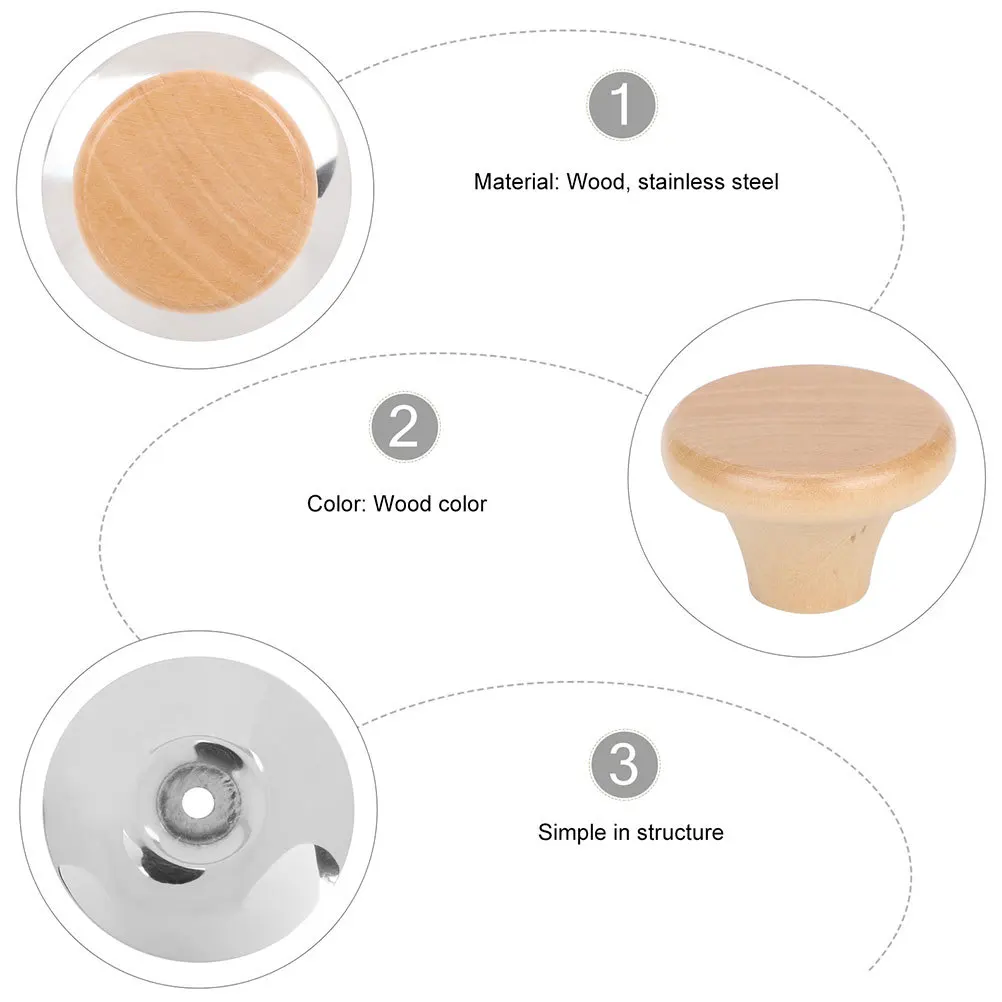 1

Material: Wood, stainless steel

2

Color: Wood color

3

Simple in structure