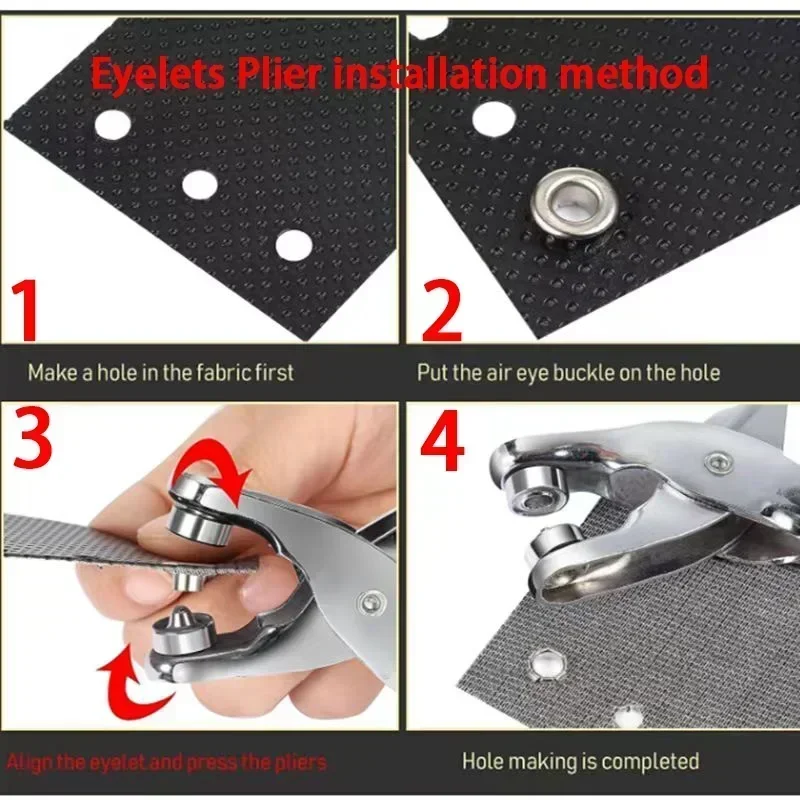 Eyelets Plier installation method

1

Make a hole in the fabric first

2

Put the air eye buckle on the hole

3

Align the eyelet and press the pliers

4

Hole making is completed