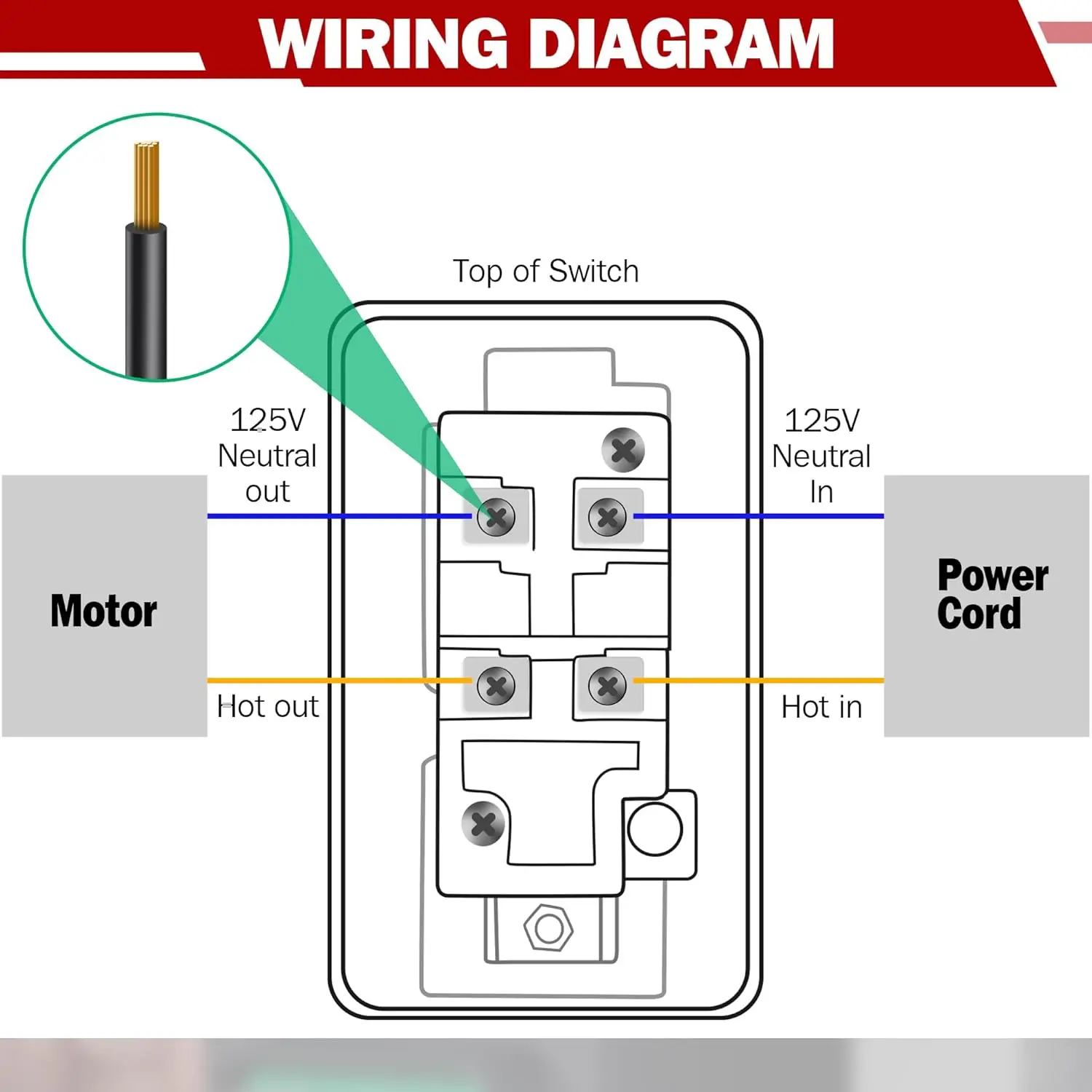 WIRING DIAGRAM

Top of Switch

125V
Neutral
out

125V
Neutral
In

Motor

Power
Cord

Hot out

Hot in