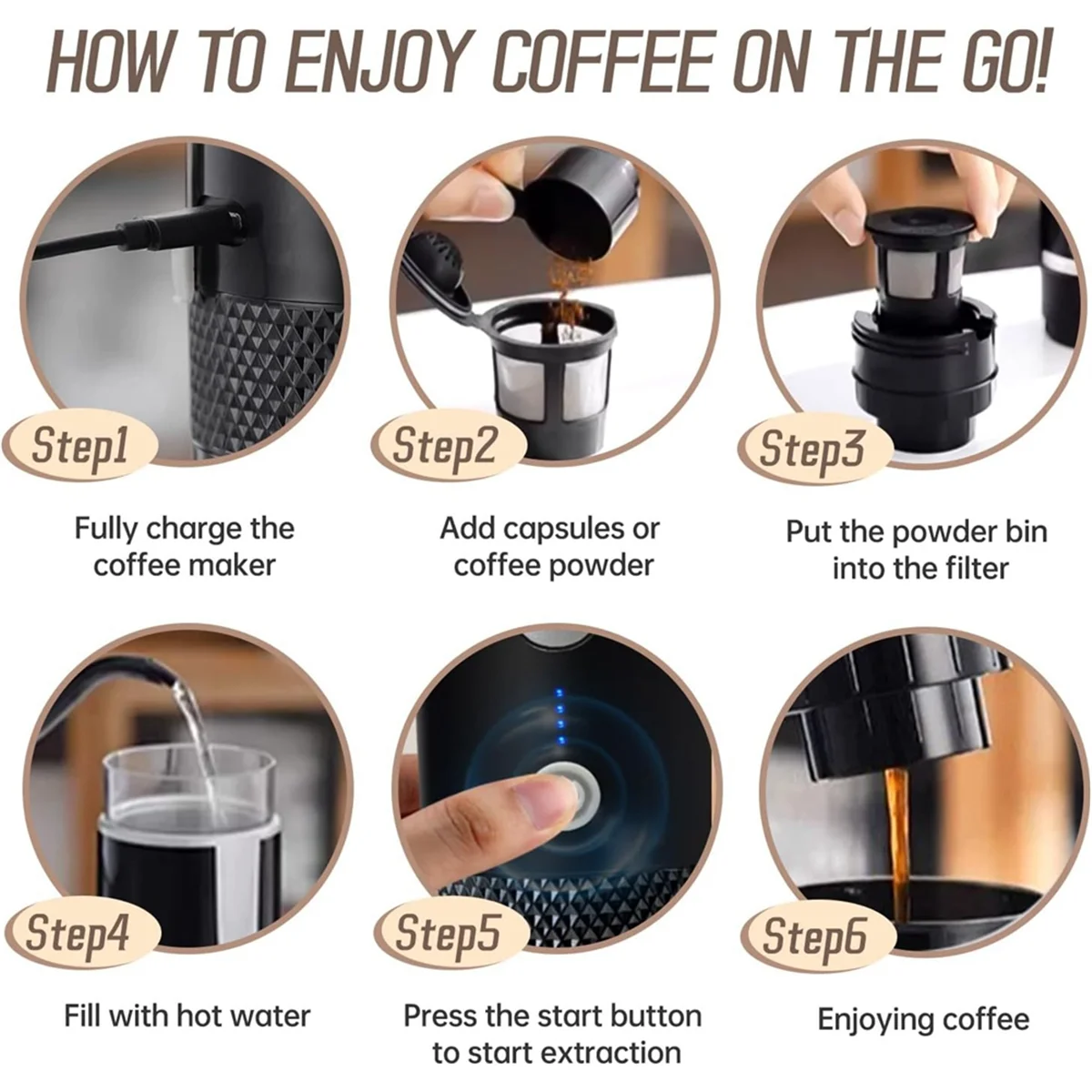 HOW TO ENJOY COFFEE ON THE GO!

Step1

Fully charge the coffee maker

Step2

Add capsules or coffee powder

Step3

Put the powder bin into the filter

Step4

Fill with hot water

Step5

Press the start button to start extraction

Step6

Enjoying coffee