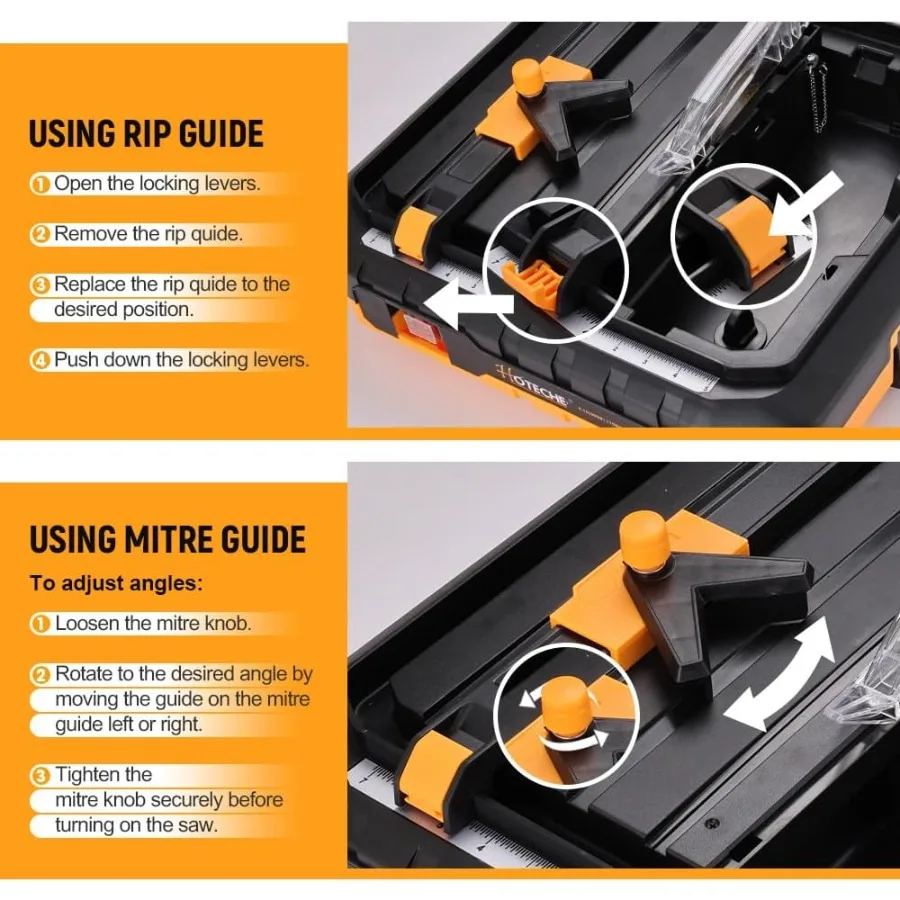 USING RIP GUIDE

1 Open the locking levers.

2 Remove the rip quide.

3 Replace the rip quide to the desired position.

4 Push down the locking levers.

HOTECHE

USING MITRE GUIDE

To adjust angles:

1 Loosen the mitre knob.

2 Rotate to the desired angle by moving the guide on the mitre guide left or right.

3 Tighten the mitre knob securely before turning on the saw.