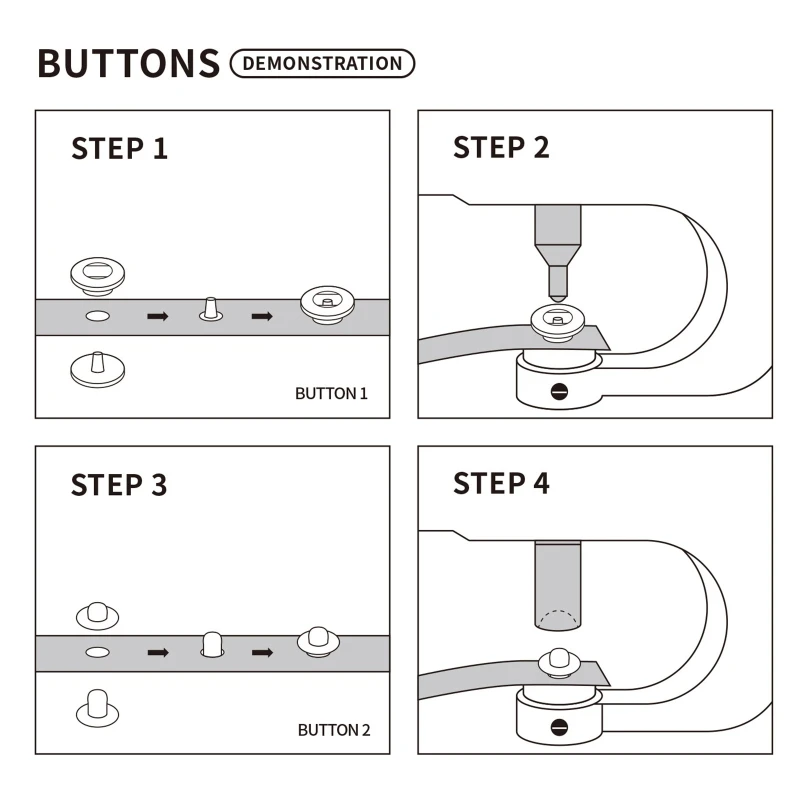 BUTTONS DEMONSTRATION

STEP 1

BUTTON 1

STEP 2

STEP 3

BUTTON 2

STEP 4