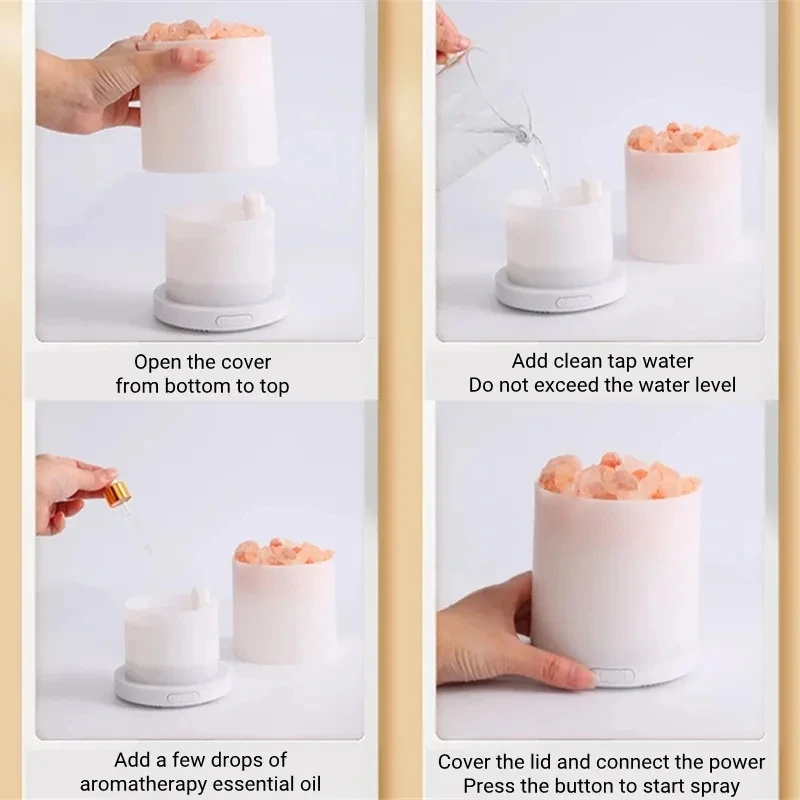 Open the cover
from bottom to top

Add clean tap water
Do not exceed the water level

Add a few drops of
aromatherapy essential oil

Cover the lid and connect the power
Press the button to start spray