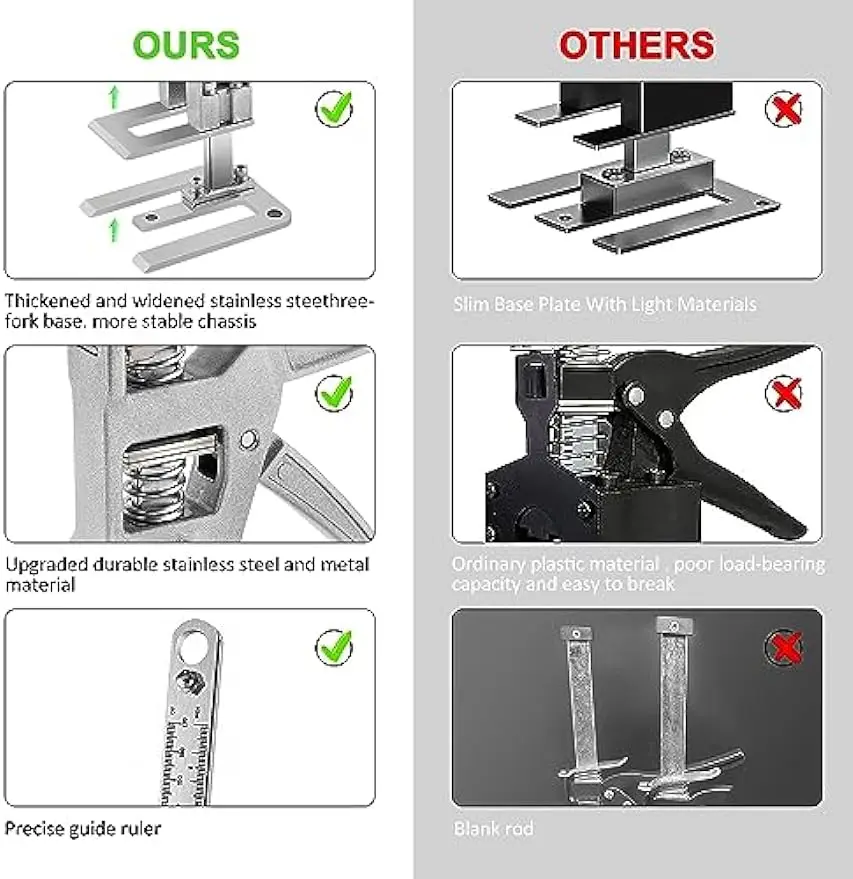 OURS

Thickened and widened stainless steethree-fork base. more stable chassis

Upgraded durable stainless steel and metal material

Precise guide ruler

OTHERS

Slim Base Plate With Light Materials

Ordinary plastic material , poor load-bearing capacity and easy to break

Blank rod