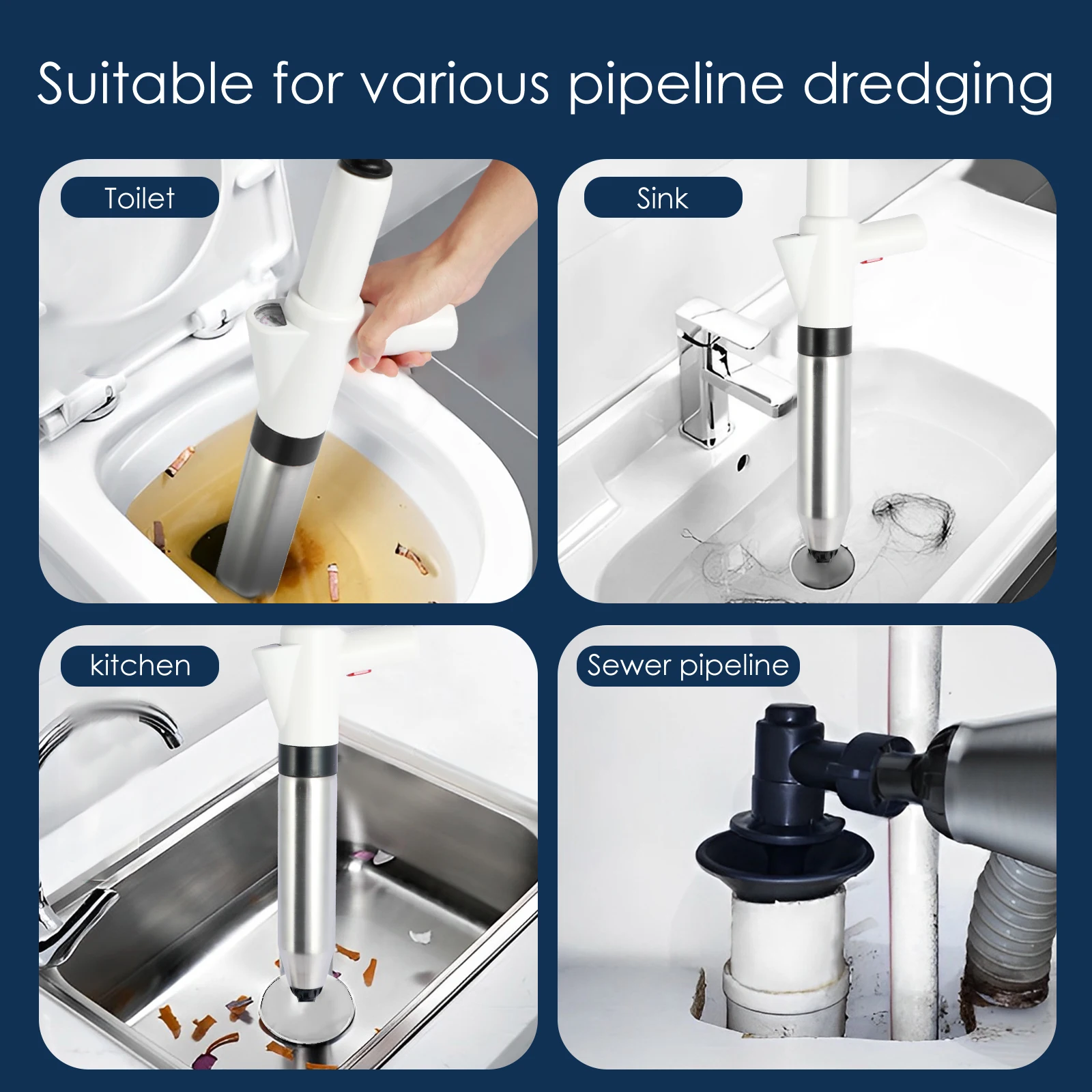 Suitable for various pipeline dredging

Toilet

Sink

kitchen

Sewer pipeline