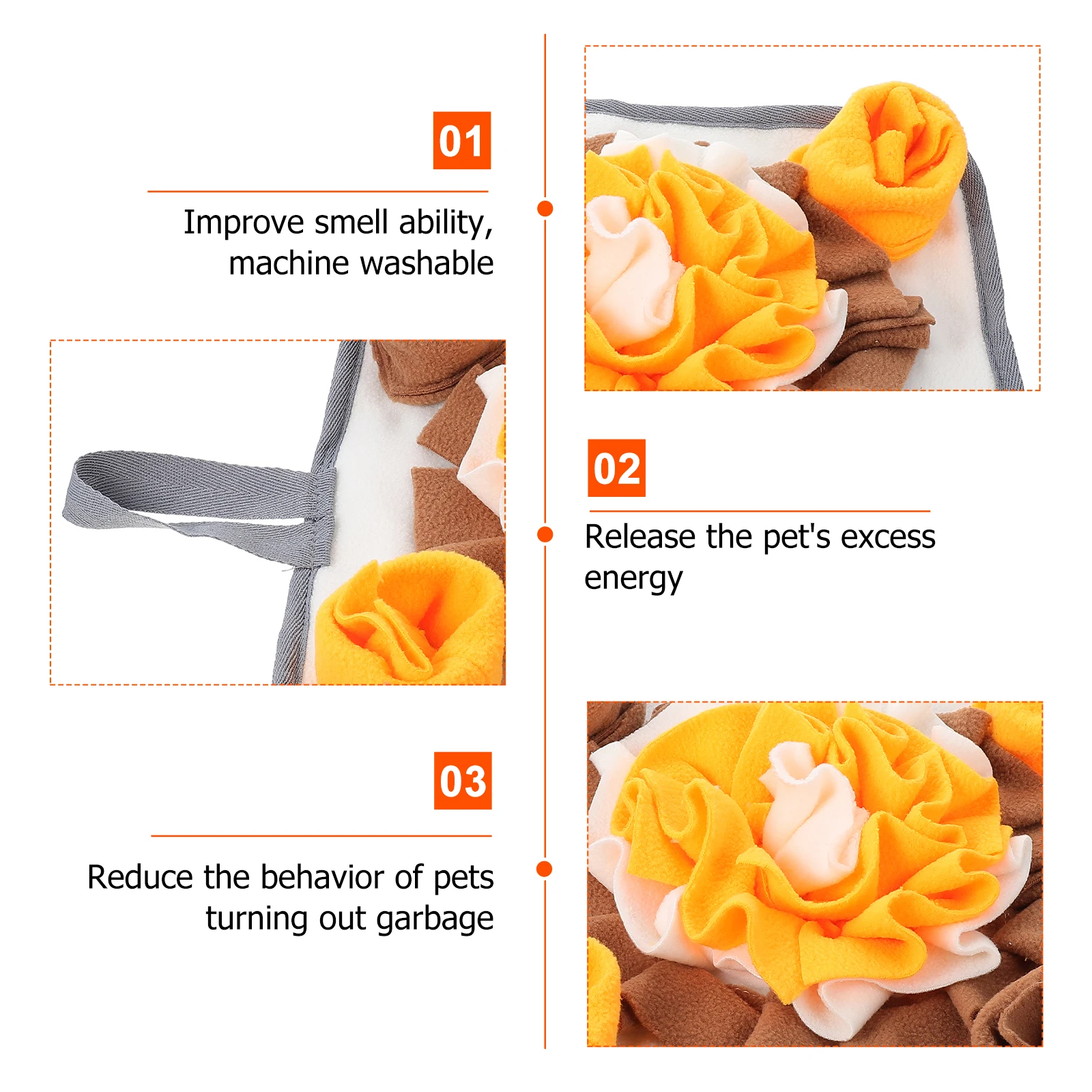 01

Improve smell ability, machine washable

02

Release the pet's excess energy

03

Reduce the behavior of pets turning out garbage