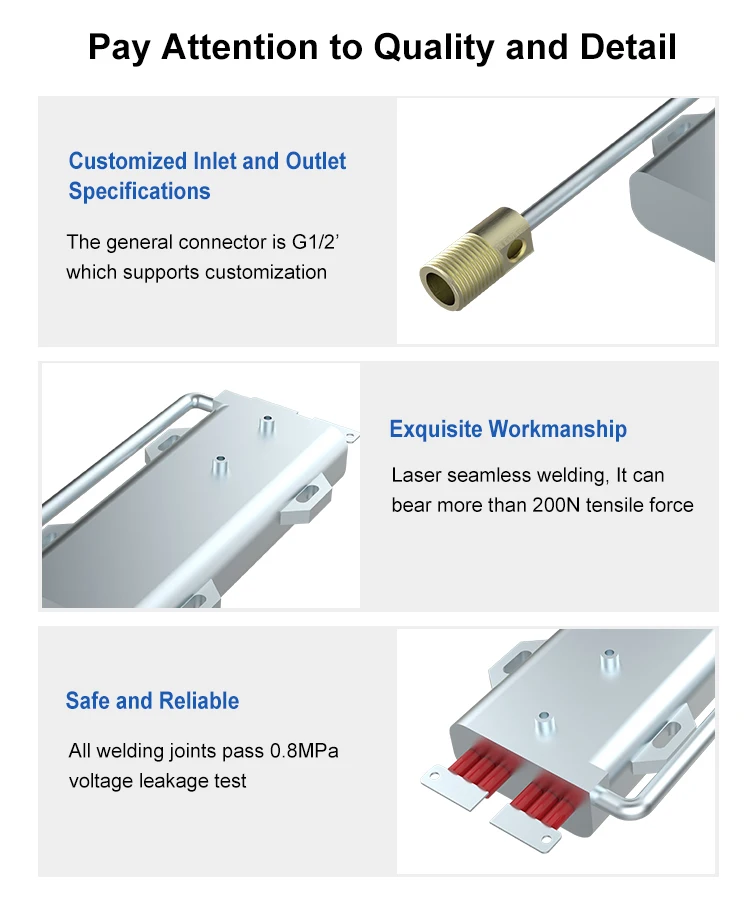 Pay Attention to Quality and Detail

Customized Inlet and Outlet Specifications

The general connector is G1/2’ which supports customization

Exquisite Workmanship

Laser seamless welding, It can bear more than 200N tensile force

Safe and Reliable

All welding joints pass 0.8MPa voltage leakage test