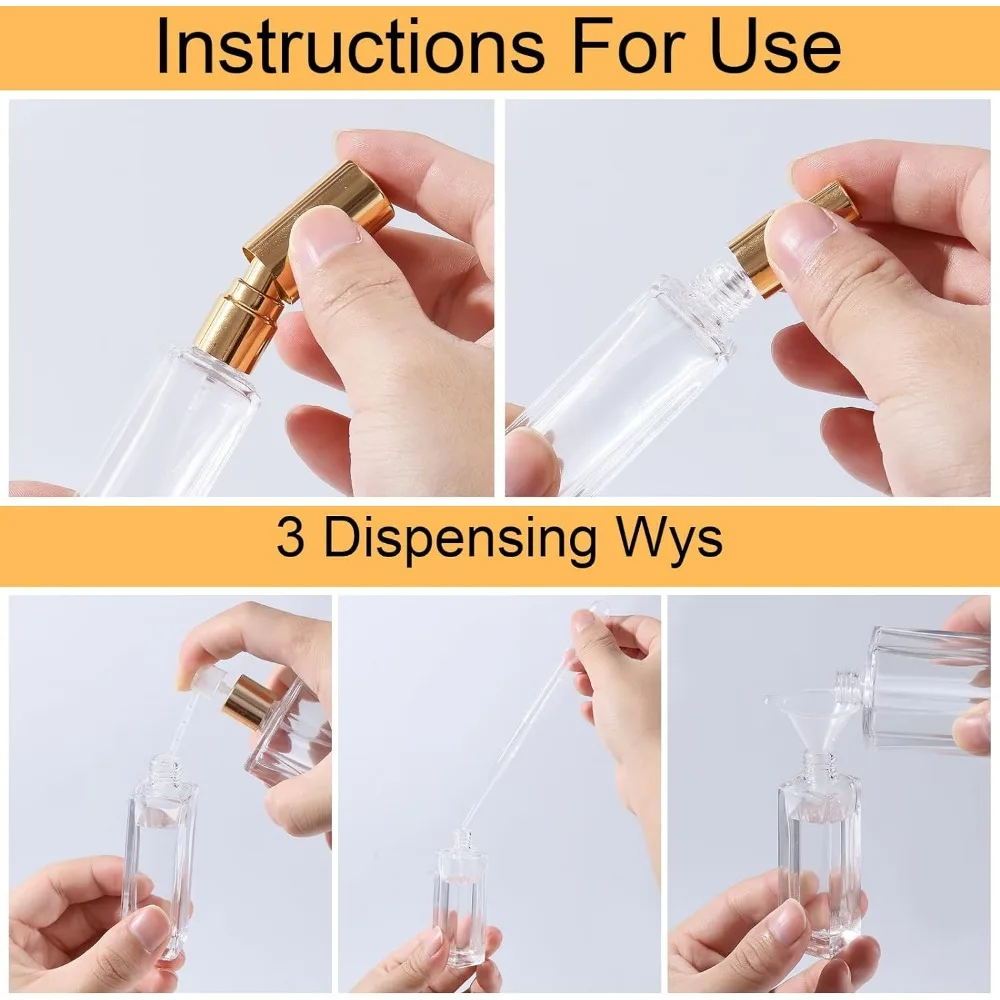 Instructions For Use

3 Dispensing Wys