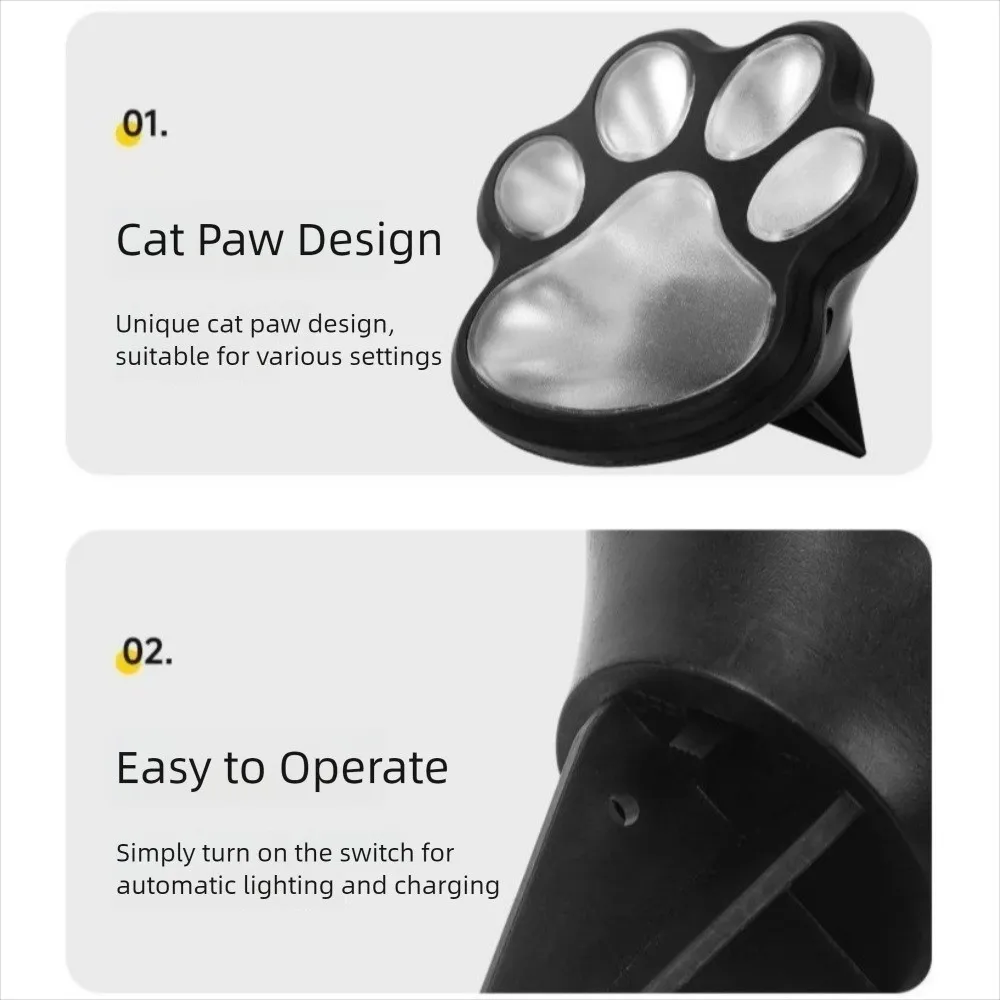 01.

Cat Paw Design

Unique cat paw design, suitable for various settings

02.

Easy to Operate

Simply turn on the switch for automatic lighting and charging