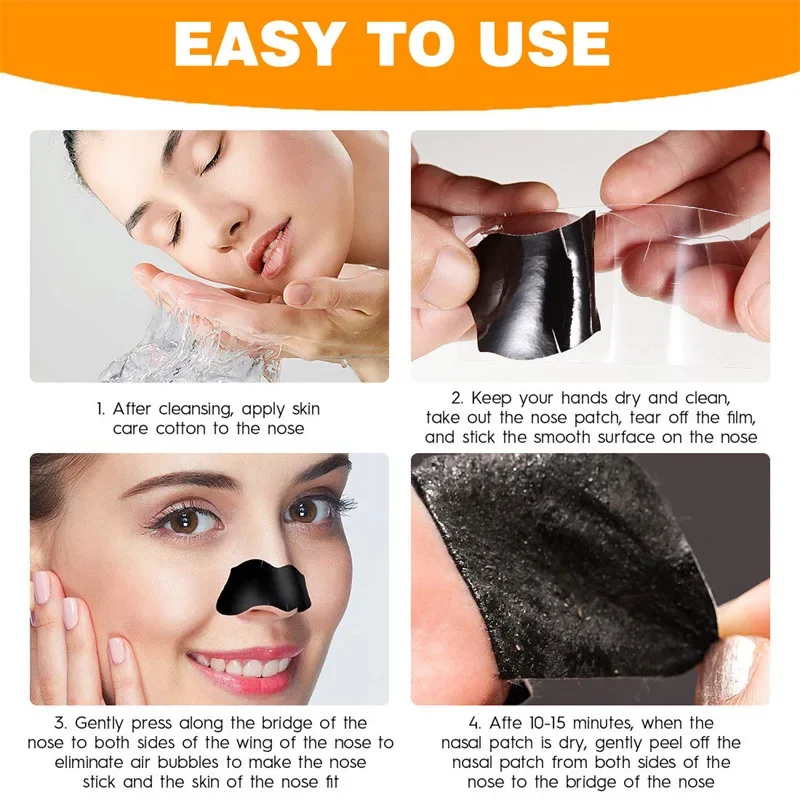 EASY TO USE

1. After cleansing, apply skin care cotton to the nose

2. Keep your hands dry and clean, take out the nose patch, tear off the film, and stick the smooth surface on the nose

3. Gently press along the bridge of the nose to both sides of the wing of the nose to eliminate air bubbles to make the nose stick and the skin of the nose fit

4. Afte 10-15 minutes, when the nasal patch is dry, gently peel off the nasal patch from both sides of the nose to the bridge of the nose