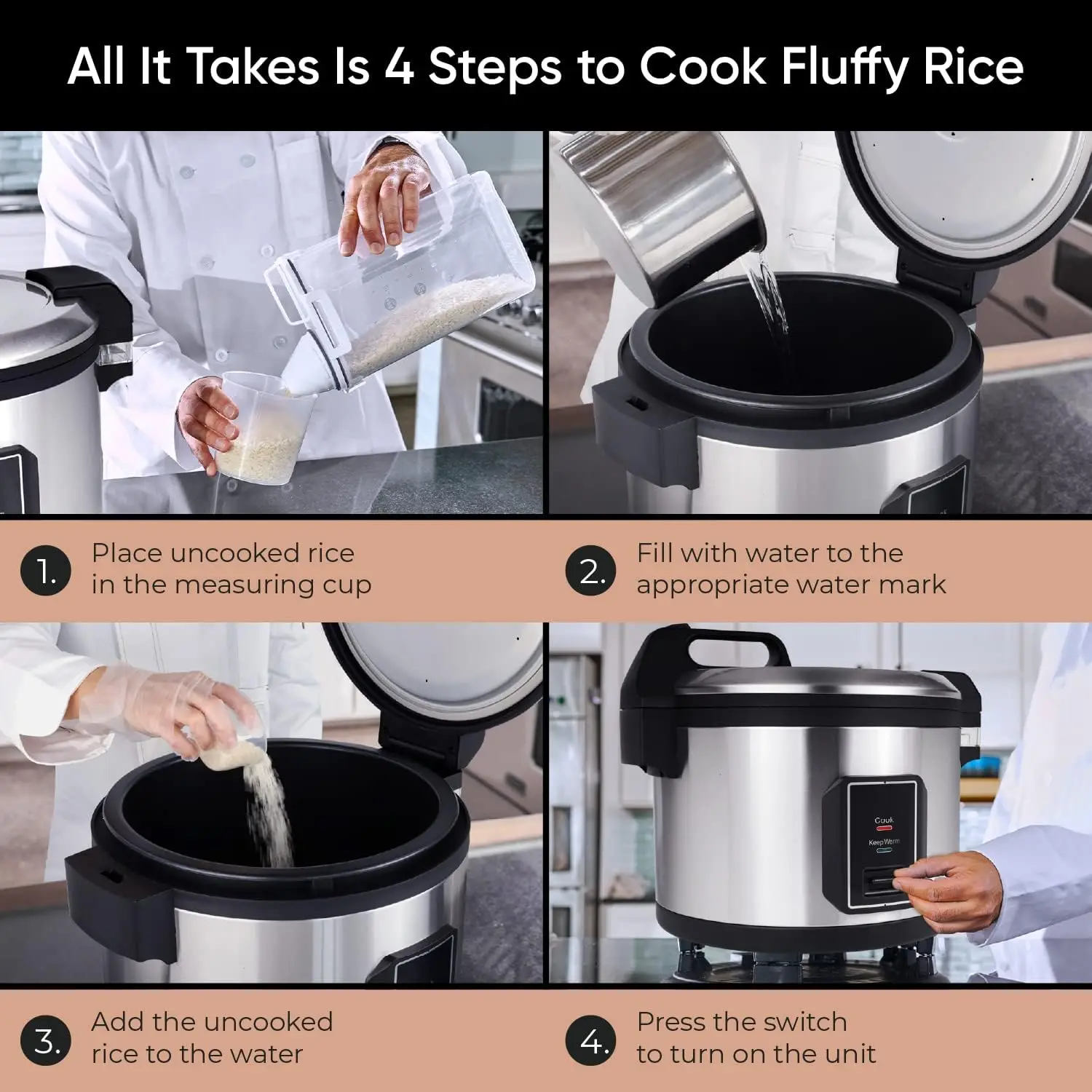 All It Takes Is 4 Steps to Cook Fluffy Rice

1. Place uncooked rice in the measuring cup

2. Fill with water to the appropriate water mark

Cook
Keep Warm

3. Add the uncooked rice to the water

4. Press the switch to turn on the unit