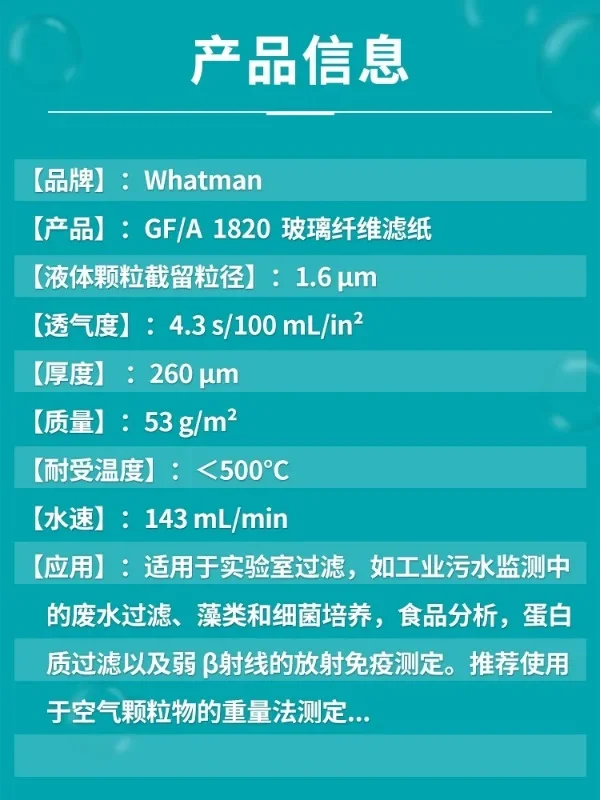 产品信息

【品牌】：Whatman

【产品】：GF/A 1820 玻璃纤维滤纸

【液体颗粒截留粒径】：1.6 μm

【透气度】：4.3 s/100 mL/in²

【厚度】：260 μm

【质量】：53 g/m²

【耐受温度】：＜500°C

【水速】：143 mL/min

【应用】：适用于实验室过滤，如工业污水监测中的废水过滤、藻类和细菌培养，食品分析，蛋白质过滤以及弱β射线的放射免疫测定。推荐使用于空气颗粒物的重量法测定...