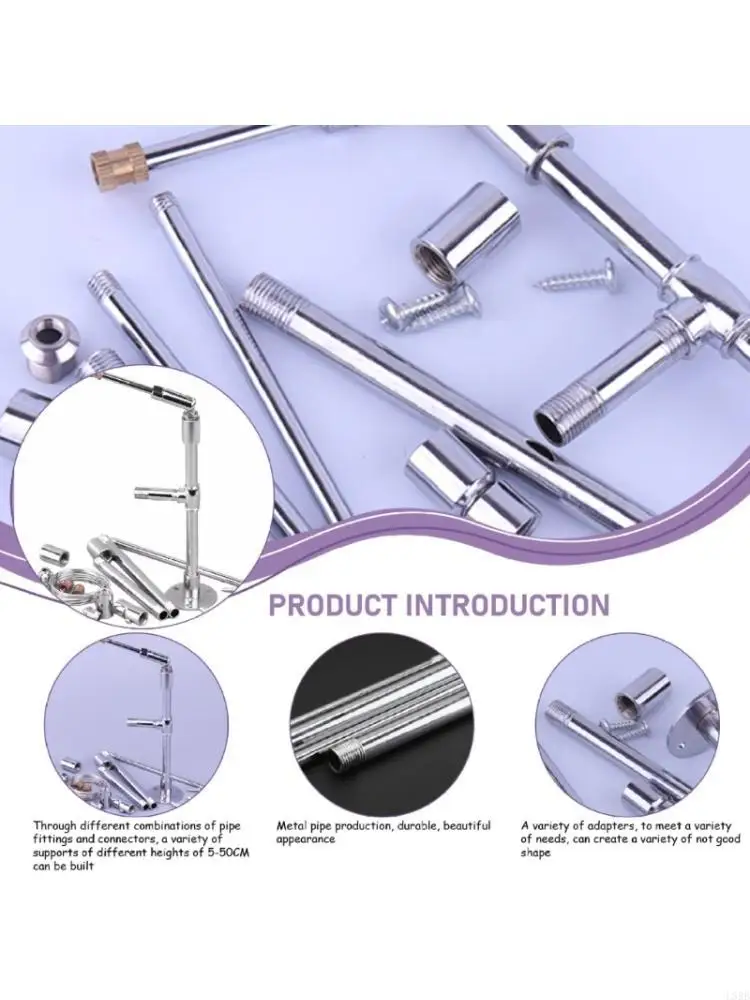 PRODUCT INTRODUCTION

Through different combinations of pipe fittings and connectors, a variety of supports of different heights of 5-50CM can be built

Metal pipe production, durable, beautiful appearance

A variety of adapters, to meet a variety of needs, can create a variety of not good shape